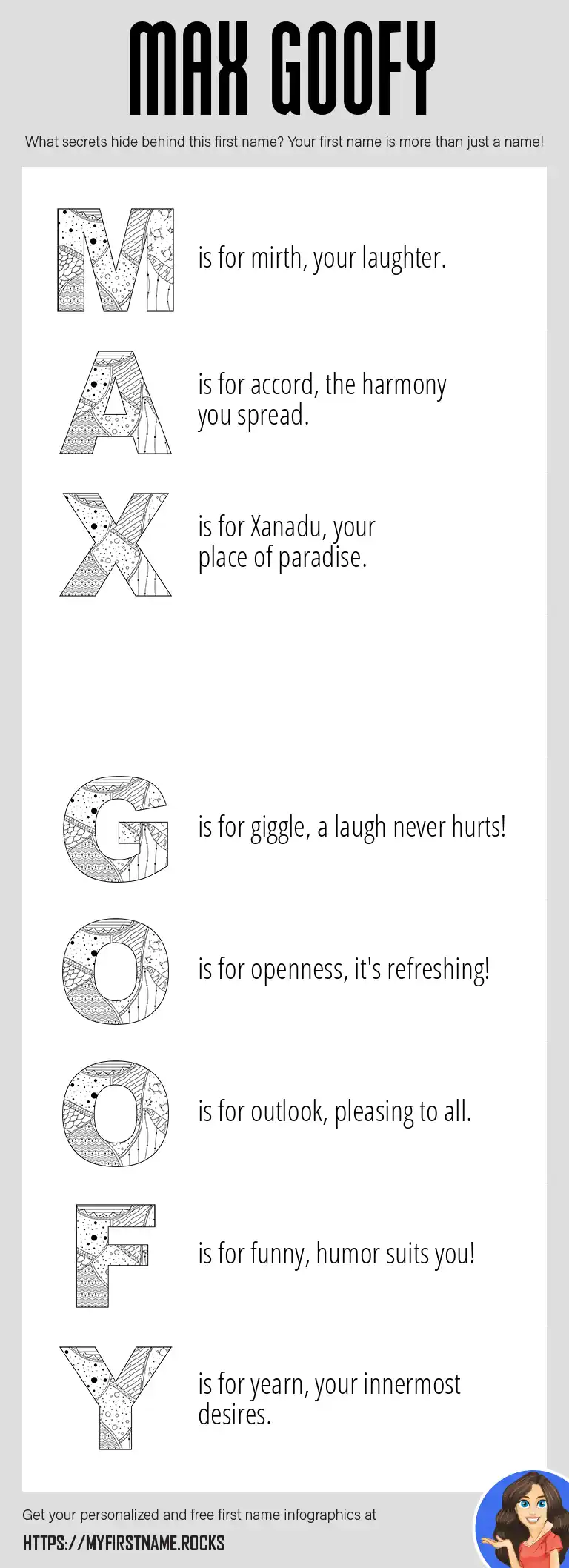 MAX GOOFY

What secrets hide behind this first name? Your first name is more than just a name!

M is for mirth, your laughter.

A is for accord, the harmony you spread.

X is for Xanadu, your place of paradise.

G is for giggle, a laugh never hurts!

O is for openness, it's refreshing!

O is for outlook, pleasing to all.

F is for funny, humor suits you!

Y is for yearn, your innermost desires.

Get your personalized and free first name infographics at

HTTPS://MYFIRSTNAME.ROCKS