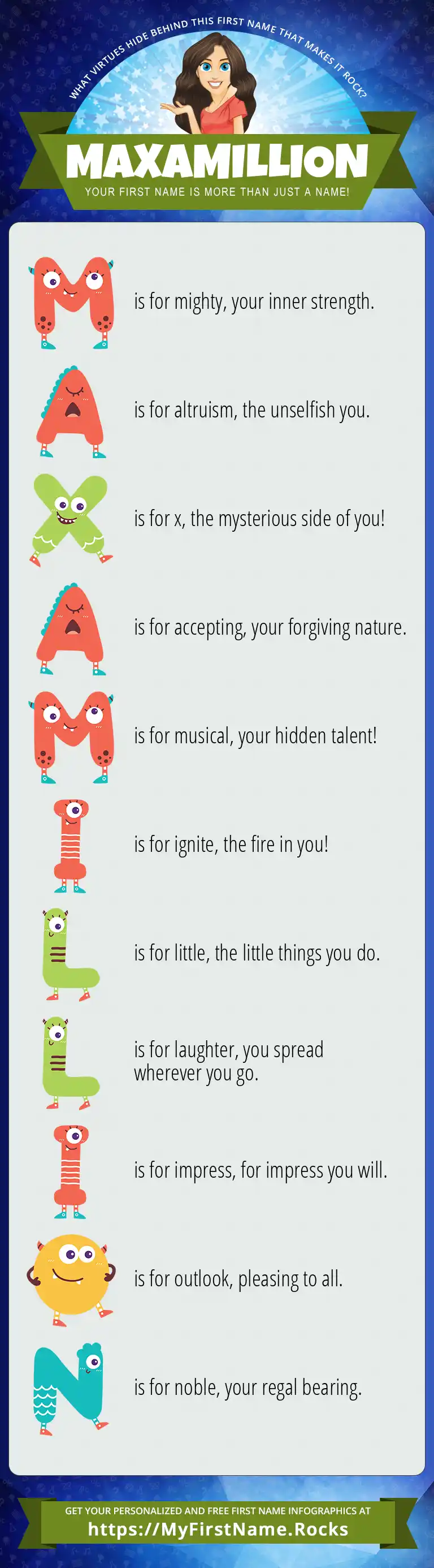 WHAT VIRTUES HIDE BEHIND THIS FIRST NAME THAT MAKES IT ROCK?

MAXAMILLION

YOUR FIRST NAME IS MORE THAN JUST A NAME!

M is for mighty, your inner strength.

A is for altruism, the unselfish you.

X is for x, the mysterious side of you!

A is for accepting, your forgiving nature.

M is for musical, your hidden talent!

I is for ignite, the fire in you!

L is for little, the little things you do.

L is for laughter, you spread wherever you go.

I is for impress, for impress you will.

O is for outlook, pleasing to all.

N is for noble, your regal bearing.

GET YOUR PERSONALIZED AND FREE FIRST NAME INFOGRAPHICS AT

https://MyFirstName.Rocks