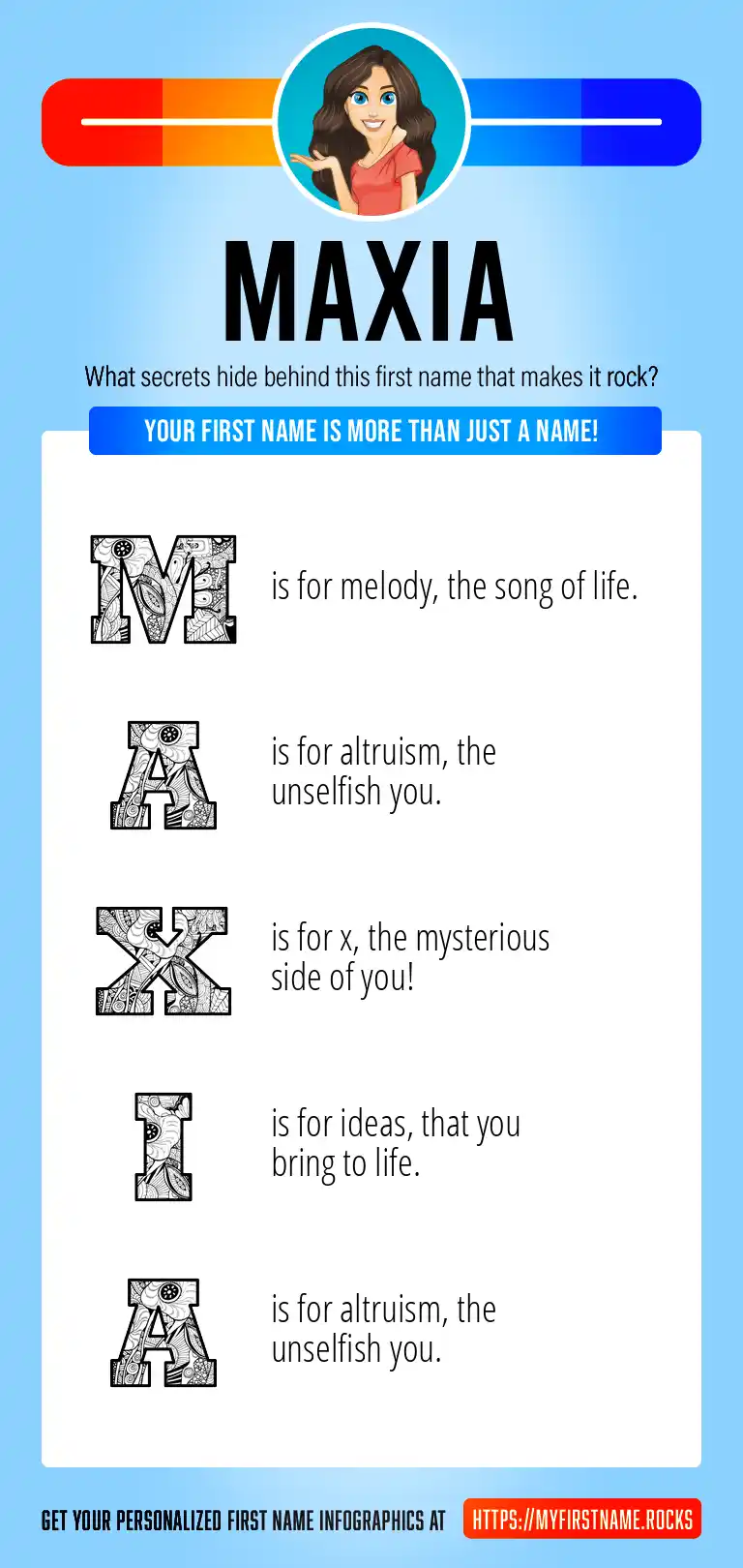 MAXIA

What secrets hide behind this first name that makes it rock?

YOUR FIRST NAME IS MORE THAN JUST A NAME!

M is for melody, the song of life.

A is for altruism, the unselfish you.

X is for x, the mysterious side of you!

I is for ideas, that you bring to life.

A is for altruism, the unselfish you.

GET YOUR PERSONALIZED FIRST NAME INFOGRAPHICS AT HTTPS://MYFIRSTNAME.ROCKS