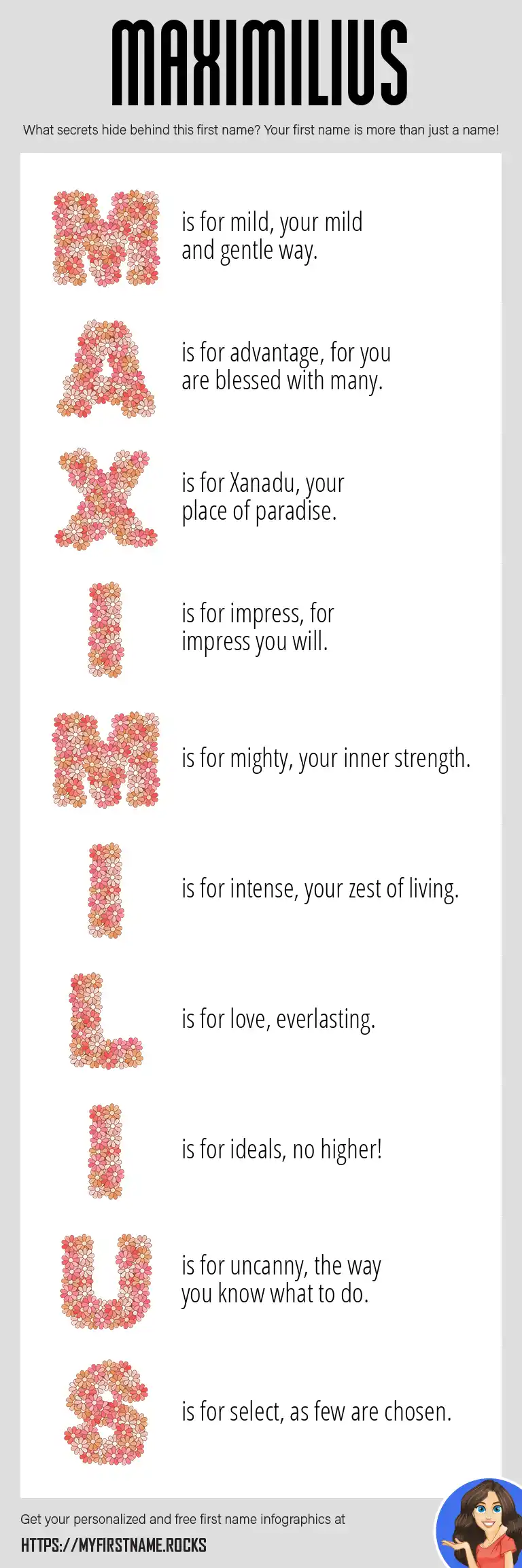 MAXIMILIUS

What secrets hide behind this first name? Your first name is more than just a name!

M is for mild, your mild and gentle way.

A is for advantage, for you are blessed with many.

X is for Xanadu, your place of paradise.

I is for impress, for impress you will.

M is for mighty, your inner strength.

I is for intense, your zest of living.

L is for love, everlasting.

I is for ideals, no higher!

U is for uncanny, the way you know what to do.

S is for select, as few are chosen.

Get your personalized and free first name infographics at

HTTPS://MYFIRSTNAME.ROCKS