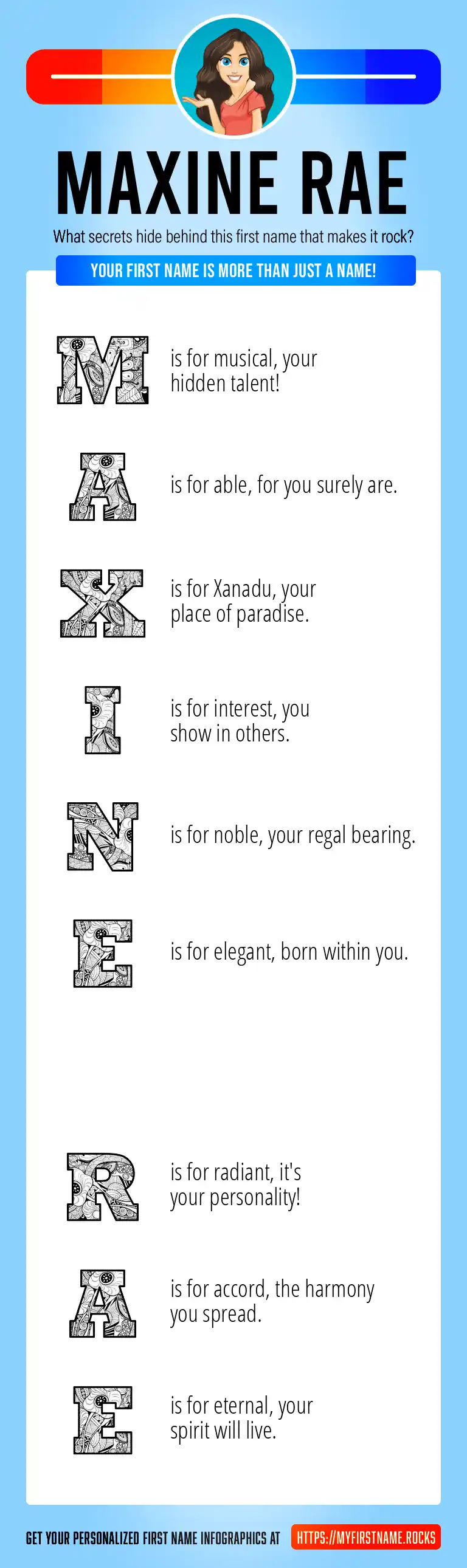 MAXINE RAE

What secrets hide behind this first name that makes it rock?

YOUR FIRST NAME IS MORE THAN JUST A NAME!

M is for musical, your hidden talent!

A is for able, for you surely are.

X is for Xanadu, your place of paradise.

I is for interest, you show in others.

N is for noble, your regal bearing.

E is for elegant, born within you.

R is for radiant, it's your personality!

A is for accord, the harmony you spread.

E is for eternal, your spirit will live.

GET YOUR PERSONALIZED FIRST NAME INFOGRAPHICS AT HTTPS://MYFIRSTNAME.ROCKS