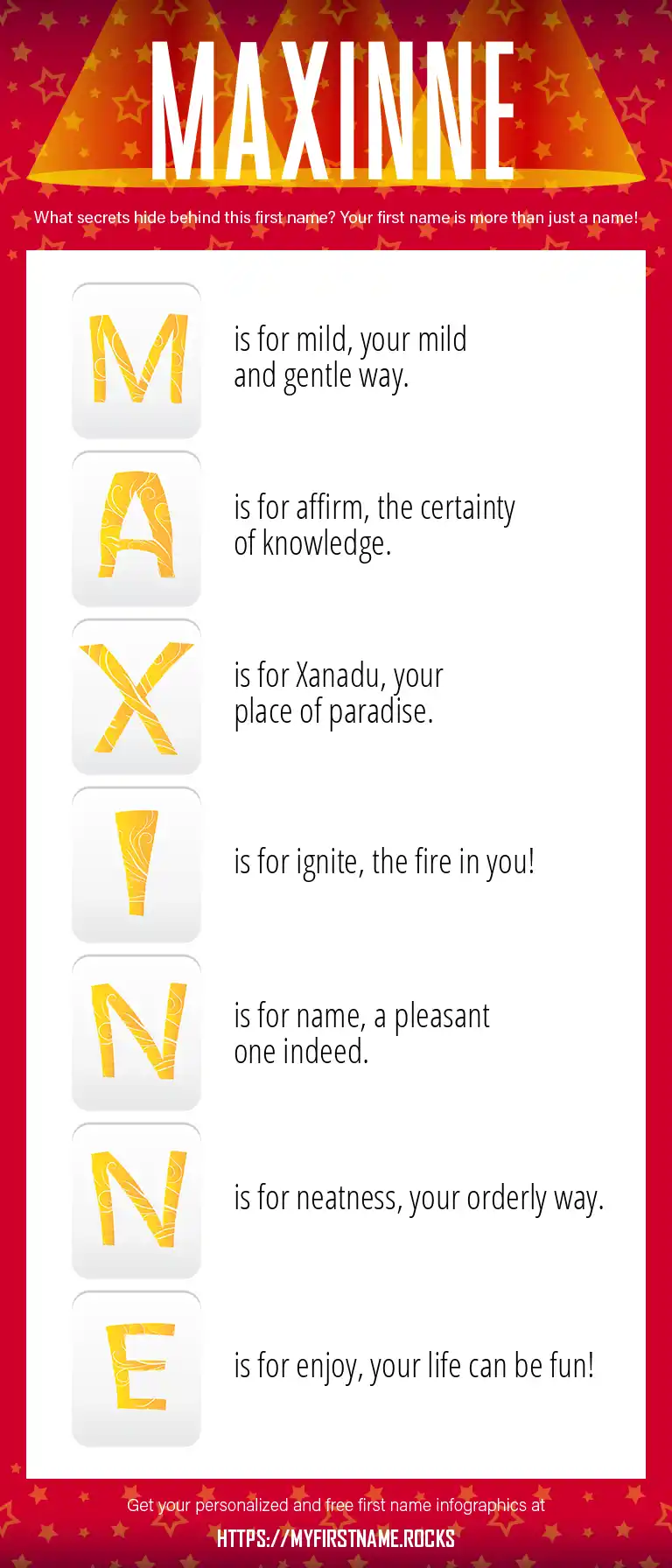 MAXINNE

What secrets hide behind this first name? Your first name is more than just a name!

M is for mild, your mild and gentle way.

A is for affirm, the certainty of knowledge.

X is for Xanadu, your place of paradise.

I is for ignite, the fire in you!

N is for name, a pleasant one indeed.

N is for neatness, your orderly way.

E is for enjoy, your life can be fun!

Get your personalized and free first name infographics at

HTTPS://MYFIRSTNAME.ROCKS