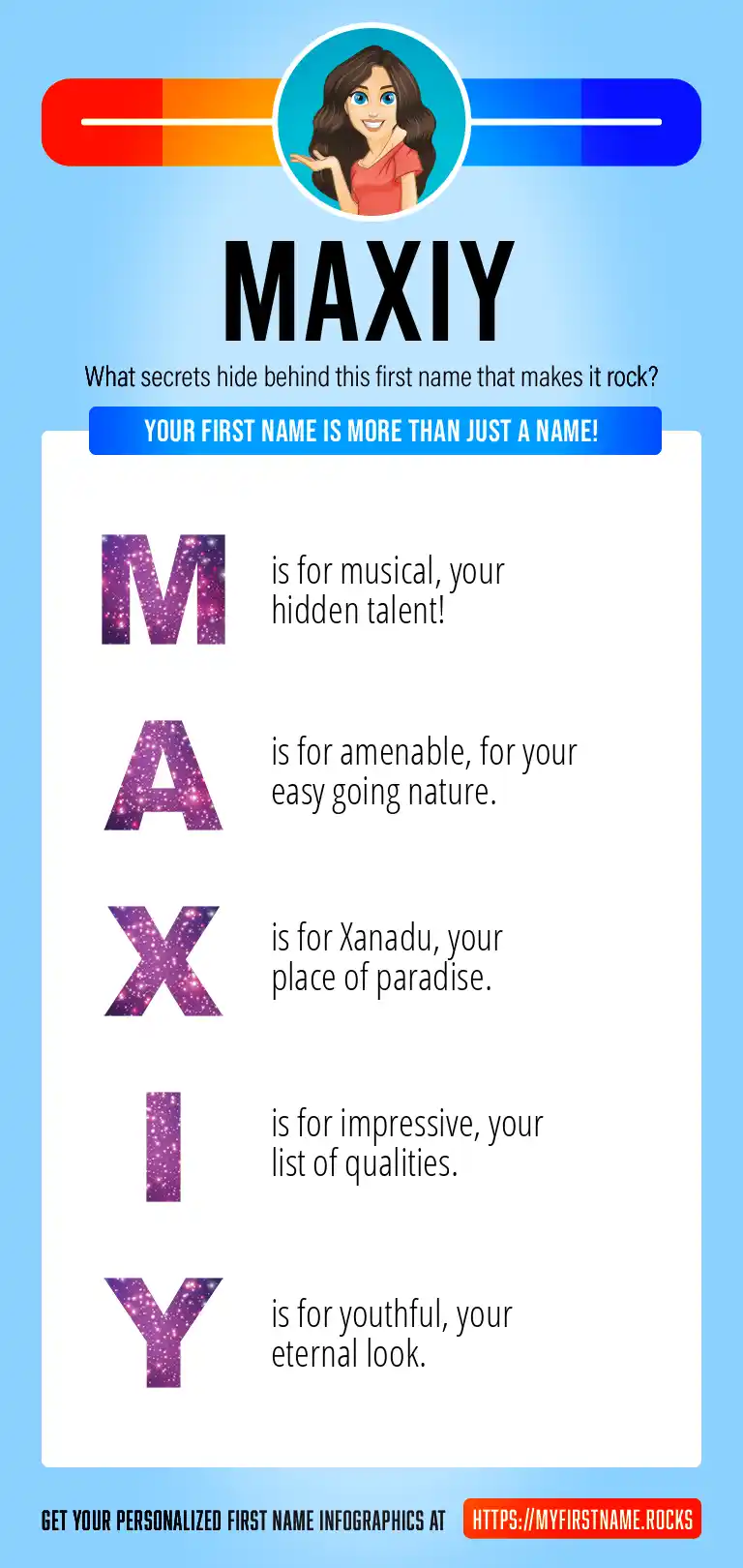 MAXIY

What secrets hide behind this first name that makes it rock?

YOUR FIRST NAME IS MORE THAN JUST A NAME!

M is for musical, your hidden talent!

A is for amenable, for your easy going nature.

X is for Xanadu, your place of paradise.

I is for impressive, your list of qualities.

Y is for youthful, your eternal look.

GET YOUR PERSONALIZED FIRST NAME INFOGRAPHICS AT HTTPS://MYFIRSTNAME.ROCKS