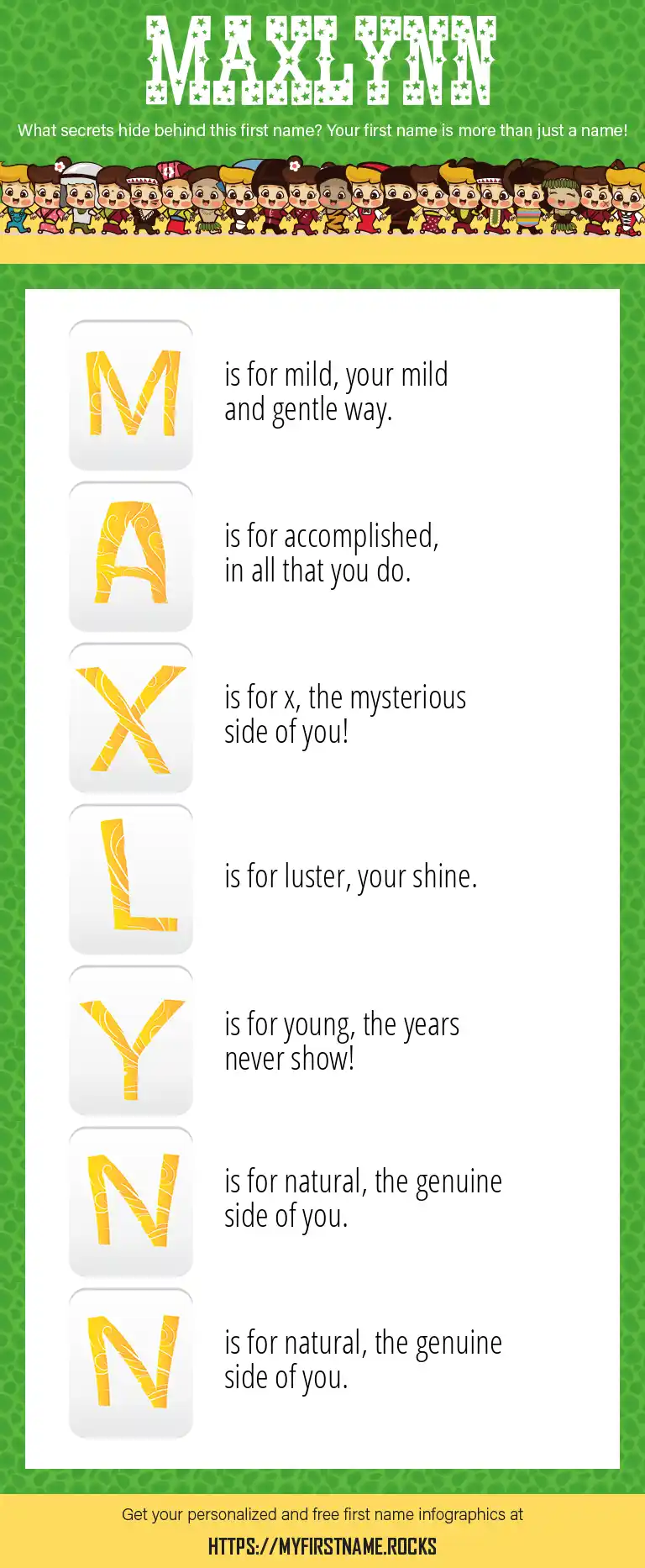 MAXLYNN

What secrets hide behind this first name? Your first name is more than just a name!

M

is for mild, your mild and gentle way.

A

is for accomplished, in all that you do.

X

is for x, the mysterious side of you!

L

is for luster, your shine.

Y

is for young, the years never show!

N

is for natural, the genuine side of you.

N

is for natural, the genuine side of you.

Get your personalized and free first name infographics at

HTTPS://MYFIRSTNAME.ROCKS