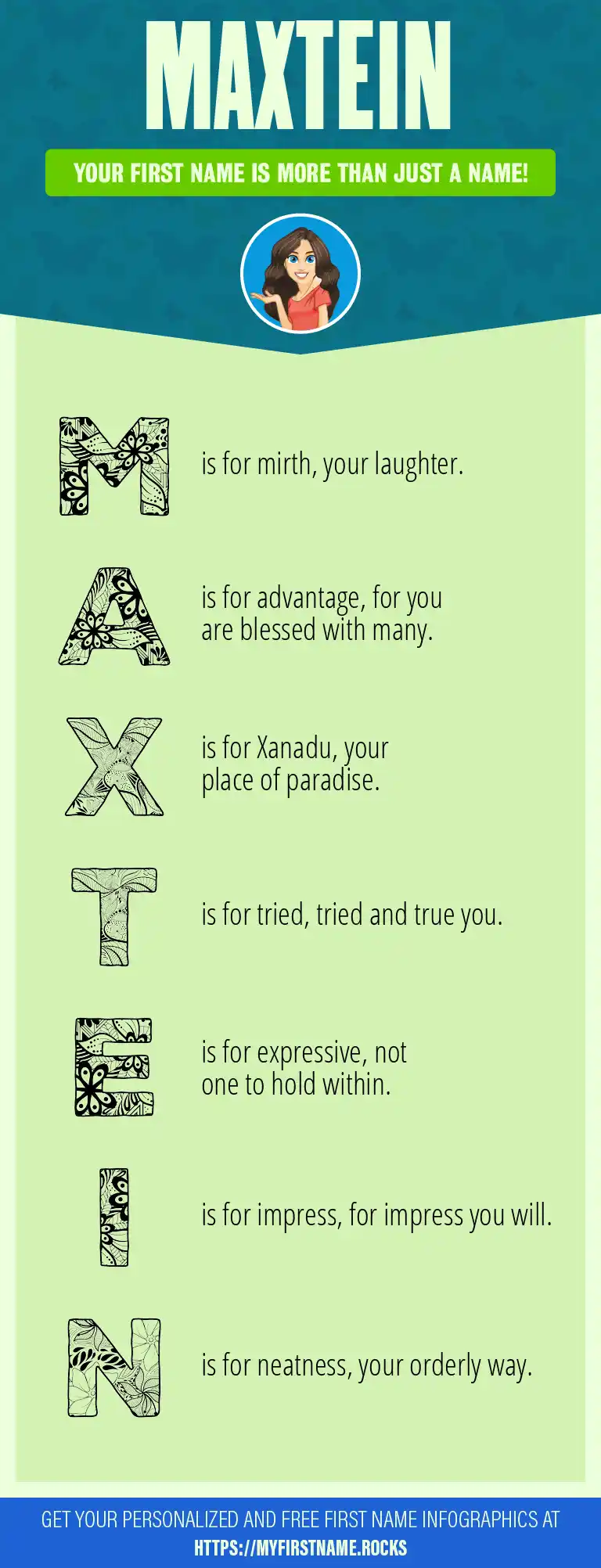 MAXTEIN

YOUR FIRST NAME IS MORE THAN JUST A NAME!

M is for mirth, your laughter.

A is for advantage, for you are blessed with many.

X is for Xanadu, your place of paradise.

T is for tried, tried and true you.

E is for expressive, not one to hold within.

I is for impress, for impress you will.

N is for neatness, your orderly way.

GET YOUR PERSONALIZED AND FREE FIRST NAME INFOGRAPHICS AT HTTPS://MYFIRSTNAME.ROCKS