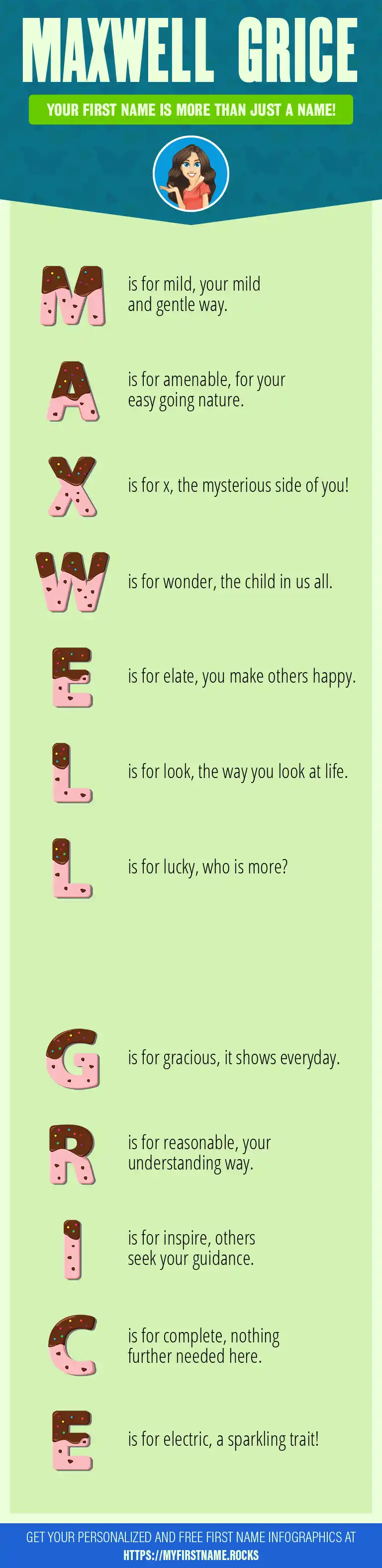 MAXWELL GRICE

YOUR FIRST NAME IS MORE THAN JUST A NAME!

M is for mild, your mild and gentle way.

A is for amenable, for your easy going nature.

X is for x, the mysterious side of you!

W is for wonder, the child in us all.

E is for elate, you make others happy.

L is for look, the way you look at life.

L is for lucky, who is more?

G is for gracious, it shows everyday.

R is for reasonable, your understanding way.

I is for inspire, others seek your guidance.

C is for complete, nothing further needed here.

E is for electric, a sparkling trait!

GET YOUR PERSONALIZED AND FREE FIRST NAME INFOGRAPHICS AT HTTPS://MYFIRSTNAME.ROCKS