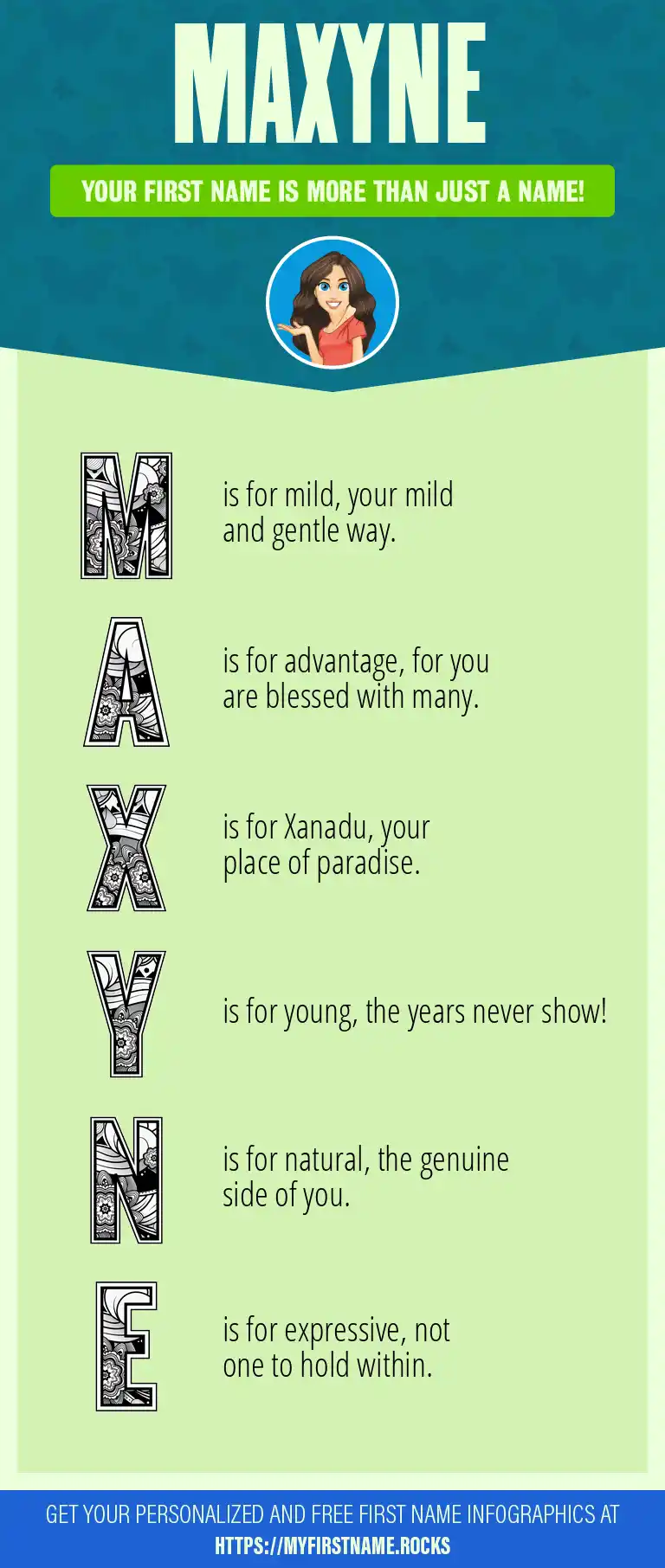 MAXYNE

YOUR FIRST NAME IS MORE THAN JUST A NAME!

M is for mild, your mild and gentle way.

A is for advantage, for you are blessed with many.

X is for Xanadu, your place of paradise.

Y is for young, the years never show!

N is for natural, the genuine side of you.

E is for expressive, not one to hold within.

GET YOUR PERSONALIZED AND FREE FIRST NAME INFOGRAPHICS AT HTTPS://MYFIRSTNAME.ROCKS