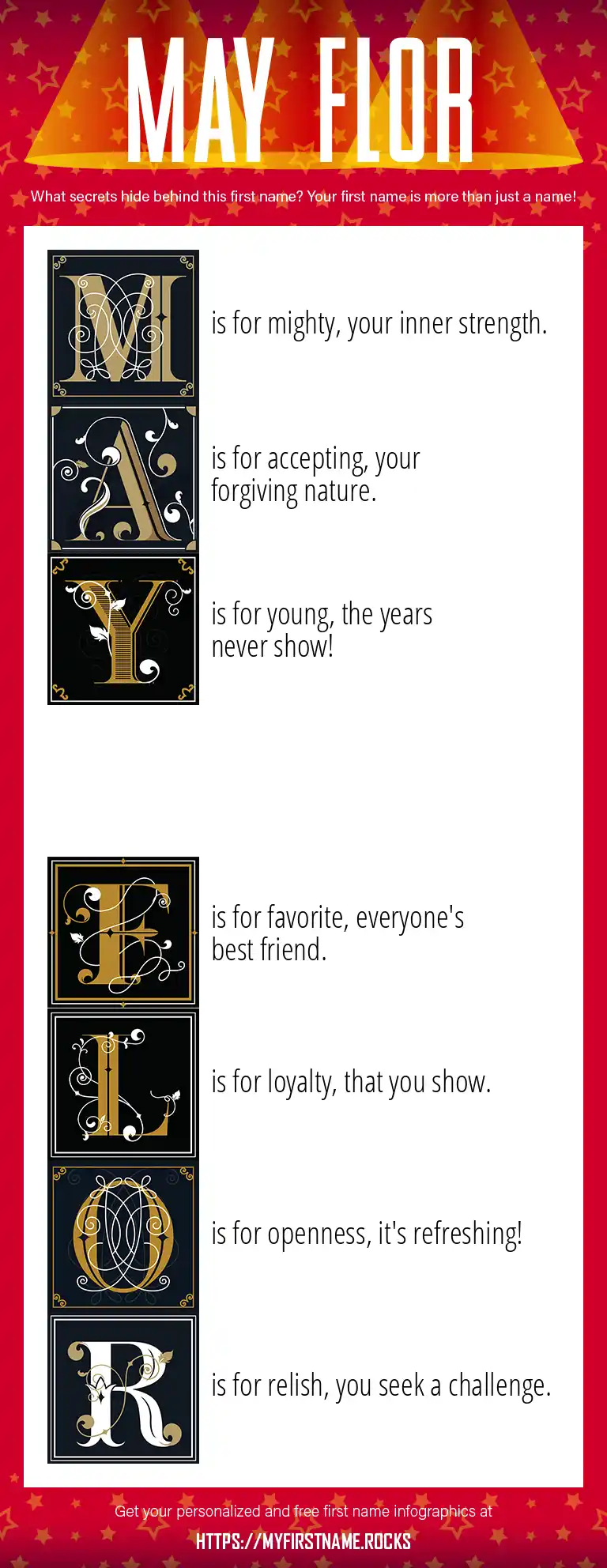 MAY FLOR

What secrets hide behind this first name? Your first name is more than just a name!

M is for mighty, your inner strength.

A is for accepting, your forgiving nature.

Y is for young, the years never show!

F is for favorite, everyone's best friend.

L is for loyalty, that you show.

O is for openness, it's refreshing!

R is for relish, you seek a challenge.

Get your personalized and free first name infographics at

HTTPS://MYFIRSTNAME.ROCKS