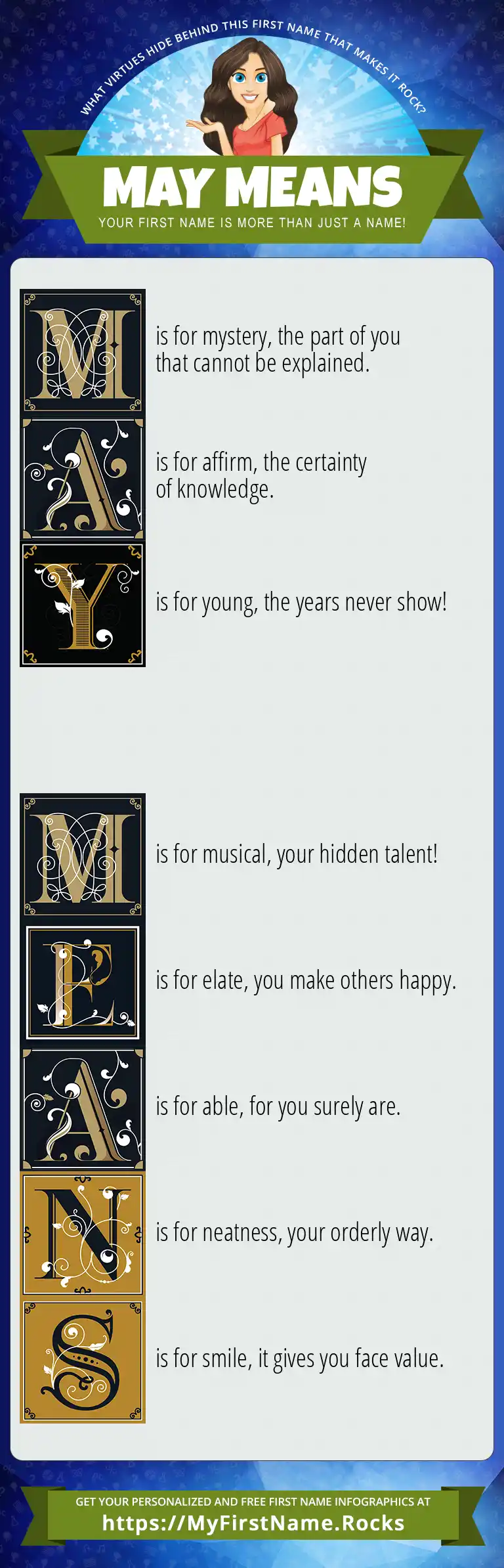 WHAT VIRTUES HIDE BEHIND THIS FIRST NAME THAT MAKES IT ROCK?

MAY MEANS

YOUR FIRST NAME IS MORE THAN JUST A NAME!

M is for mystery, the part of you that cannot be explained.

A is for affirm, the certainty of knowledge.

Y is for young, the years never show!

M is for musical, your hidden talent!

E is for elate, you make others happy.

A is for able, for you surely are.

N is for neatness, your orderly way.

S is for smile, it gives you face value.

GET YOUR PERSONALIZED AND FREE FIRST NAME INFOGRAPHICS AT
https://MyFirstName.Rocks