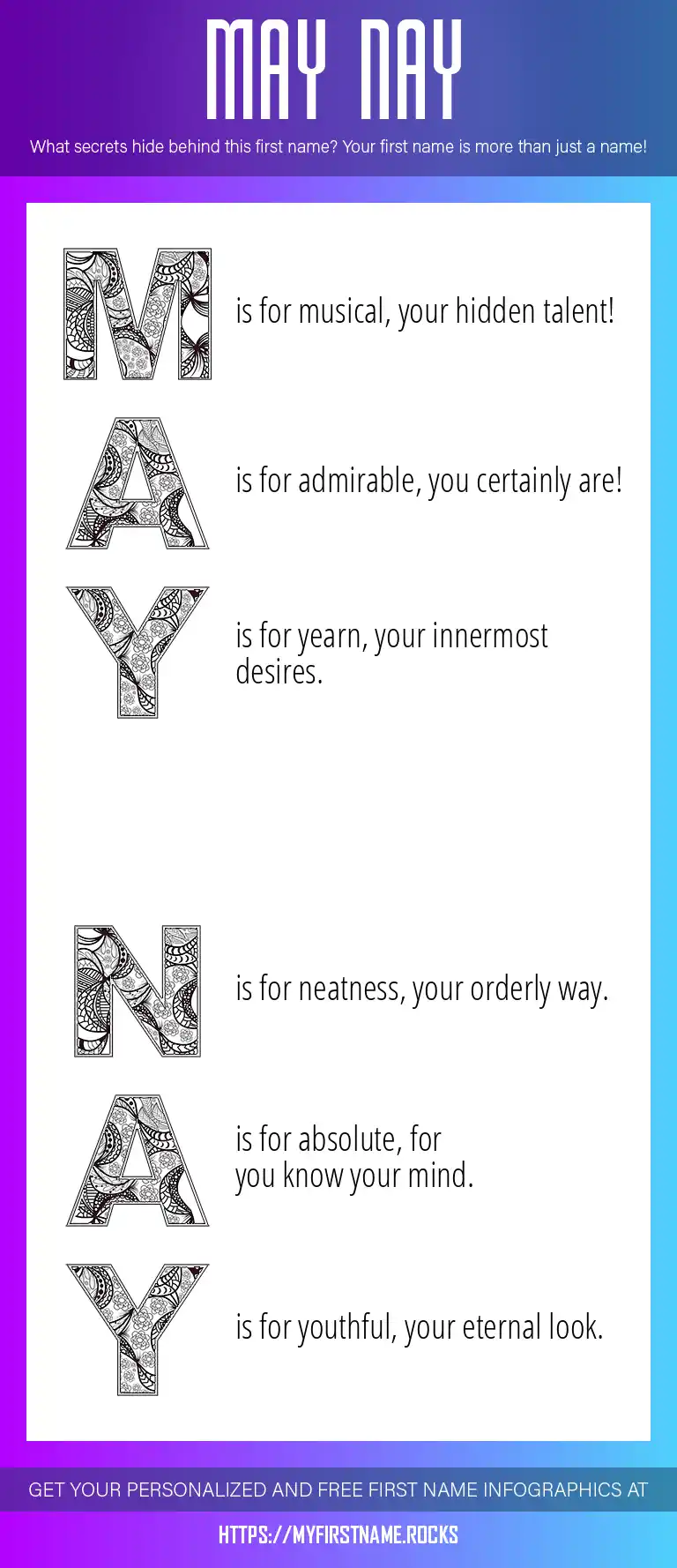 MAY NAY

What secrets hide behind this first name? Your first name is more than just a name!

M is for musical, your hidden talent!

A is for admirable, you certainly are!

Y is for yearn, your innermost desires.

N is for neatness, your orderly way.

A is for absolute, for you know your mind.

Y is for youthful, your eternal look.

GET YOUR PERSONALIZED AND FREE FIRST NAME INFOGRAPHICS AT

HTTPS://MYFIRSTNAME.ROCKS