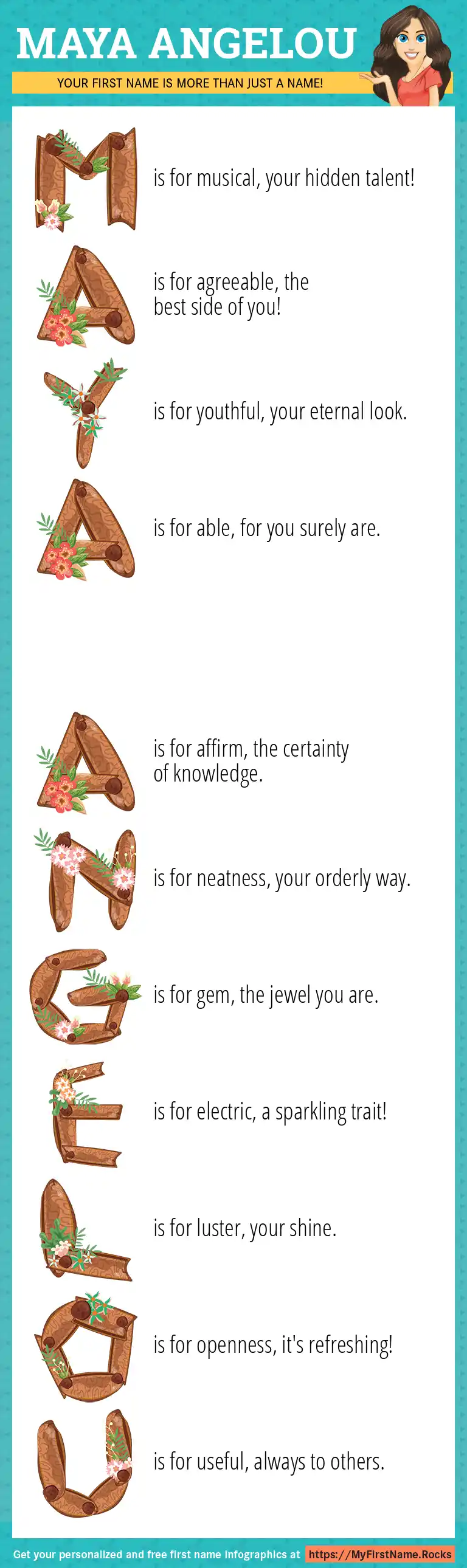 MAYA ANGELOU

YOUR FIRST NAME IS MORE THAN JUST A NAME!

M is for musical, your hidden talent!

A is for agreeable, the best side of you!

Y is for youthful, your eternal look.

A is for able, for you surely are.

A is for affirm, the certainty of knowledge.

N is for neatness, your orderly way.

G is for gem, the jewel you are.

E is for electric, a sparkling trait!

L is for luster, your shine.

O is for openness, it's refreshing!

U is for useful, always to others.

Get your personalized and free first name infographics at https://MyFirstName.Rocks