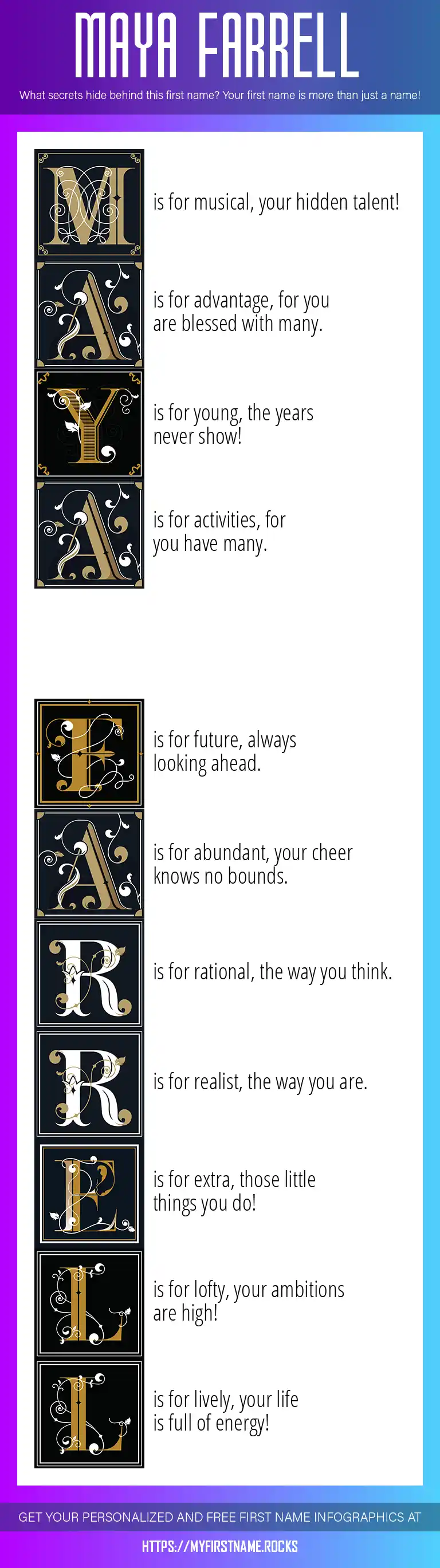 MAYA FARRELL

What secrets hide behind this first name? Your first name is more than just a name!

M is for musical, your hidden talent!

A is for advantage, for you are blessed with many.

Y is for young, the years never show!

A is for activities, for you have many.

F is for future, always looking ahead.

A is for abundant, your cheer knows no bounds.

R is for rational, the way you think.

R is for realist, the way you are.

E is for extra, those little things you do!

L is for lofty, your ambitions are high!

L is for lively, your life is full of energy!

GET YOUR PERSONALIZED AND FREE FIRST NAME INFOGRAPHICS AT

HTTPS://MYFIRSTNAME.ROCKS