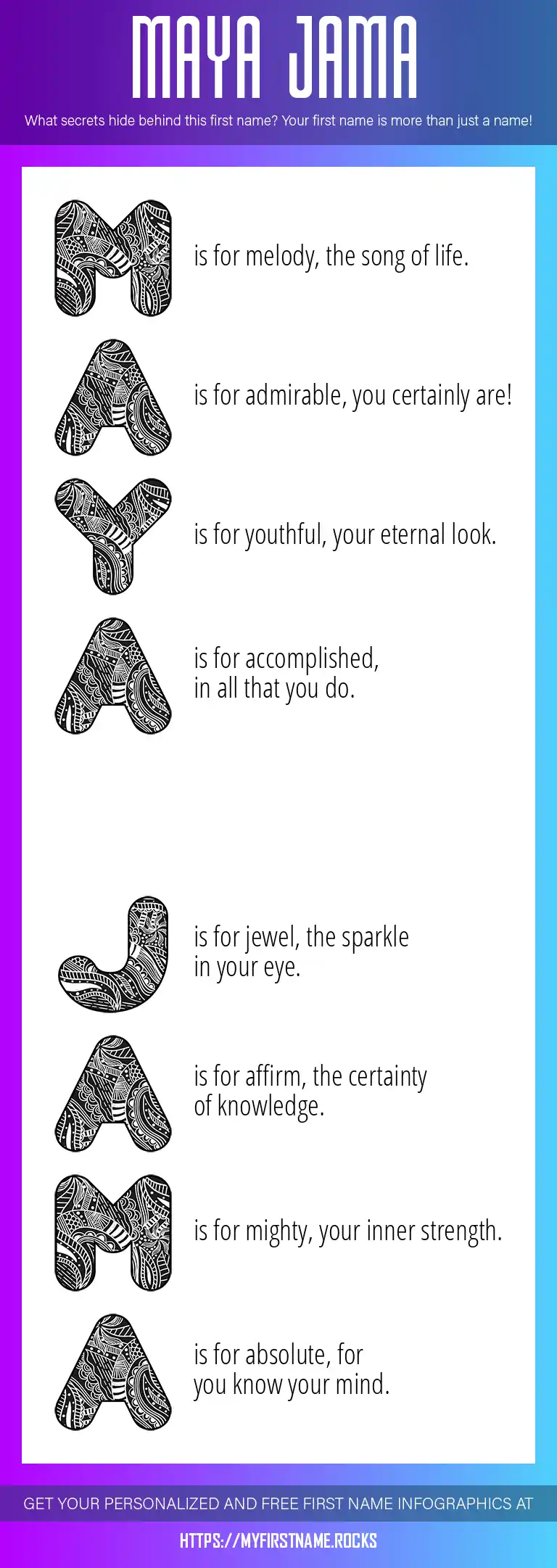 MAYA JAMA

What secrets hide behind this first name? Your first name is more than just a name!

M is for melody, the song of life.

A is for admirable, you certainly are!

Y is for youthful, your eternal look.

A is for accomplished, in all that you do.

J is for jewel, the sparkle in your eye.

A is for affirm, the certainty of knowledge.

M is for mighty, your inner strength.

A is for absolute, for you know your mind.

GET YOUR PERSONALIZED AND FREE FIRST NAME INFOGRAPHICS AT

HTTPS://MYFIRSTNAME.ROCKS