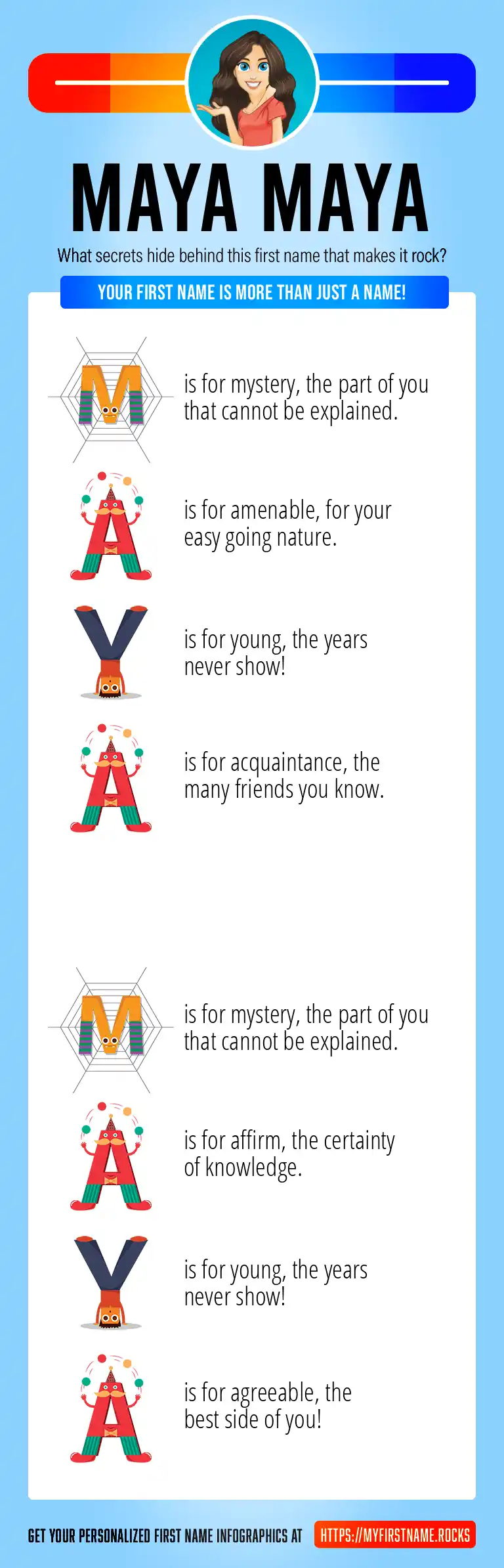 MAYA MAYA

What secrets hide behind this first name that makes it rock?

YOUR FIRST NAME IS MORE THAN JUST A NAME!

M is for mystery, the part of you that cannot be explained.

A is for amenable, for your easy going nature.

Y is for young, the years never show!

A is for acquaintance, the many friends you know.

M is for mystery, the part of you that cannot be explained.

A is for affirm, the certainty of knowledge.

Y is for young, the years never show!

A is for agreeable, the best side of you!

GET YOUR PERSONALIZED FIRST NAME INFOGRAPHICS AT HTTPS://MYFIRSTNAME.ROCKS