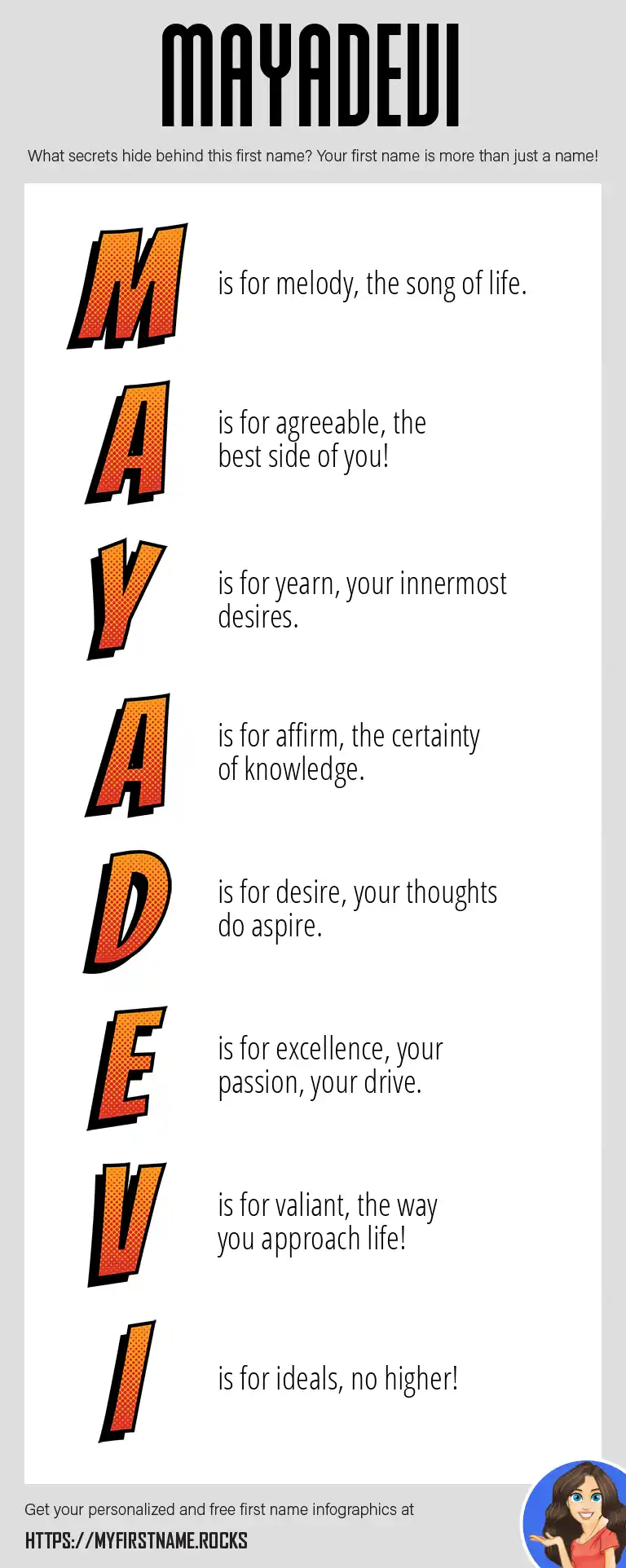 MAYADEVI

What secrets hide behind this first name? Your first name is more than just a name!

M is for melody, the song of life.

A is for agreeable, the best side of you!

Y is for yearn, your innermost desires.

A is for affirm, the certainty of knowledge.

D is for desire, your thoughts do aspire.

E is for excellence, your passion, your drive.

V is for valiant, the way you approach life!

I is for ideals, no higher!

Get your personalized and free first name infographics at

HTTPS://MYFIRSTNAME.ROCKS