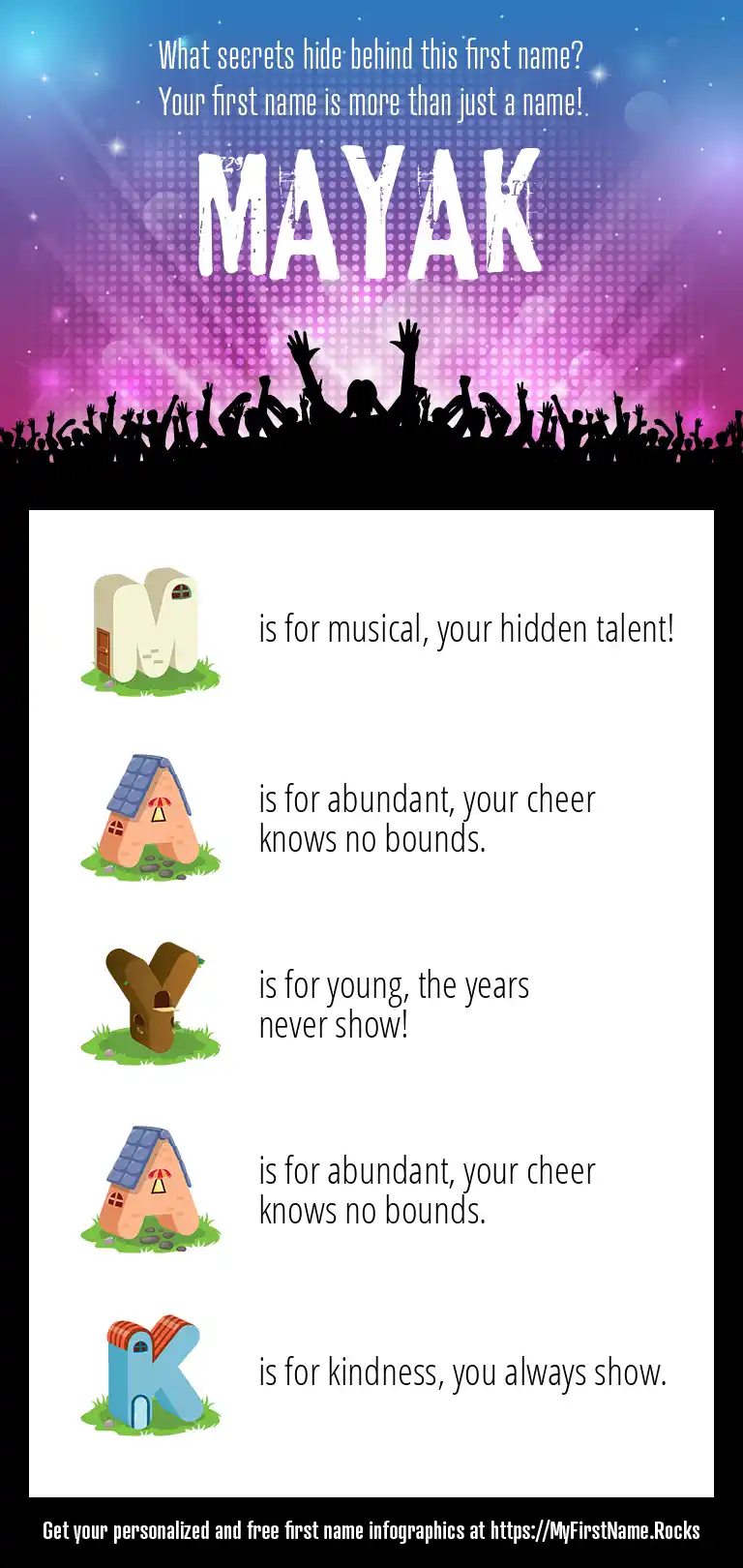 What secrets hide behind this first name?
Your first name is more than just a name!

MAYAK

M is for musical, your hidden talent!

A is for abundant, your cheer knows no bounds.

Y is for young, the years never show!

A is for abundant, your cheer knows no bounds.

K is for kindness, you always show.

Get your personalized and free first name infographics at https://MyFirstName.Rocks