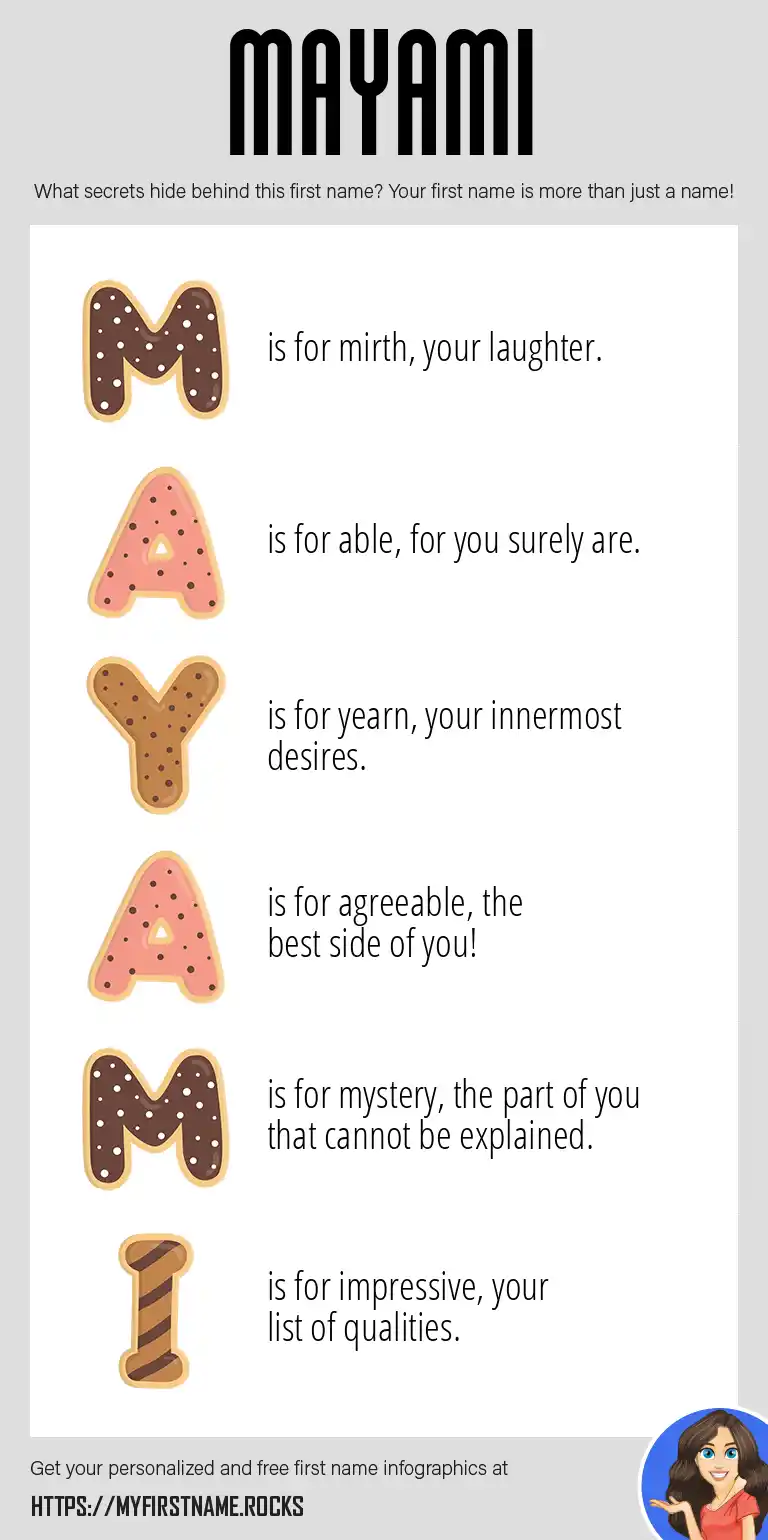 MAYAMI

What secrets hide behind this first name? Your first name is more than just a name!

M is for mirth, your laughter.

A is for able, for you surely are.

Y is for yearn, your innermost desires.

A is for agreeable, the best side of you!

M is for mystery, the part of you that cannot be explained.

I is for impressive, your list of qualities.

Get your personalized and free first name infographics at

HTTPS://MYFIRSTNAME.ROCKS