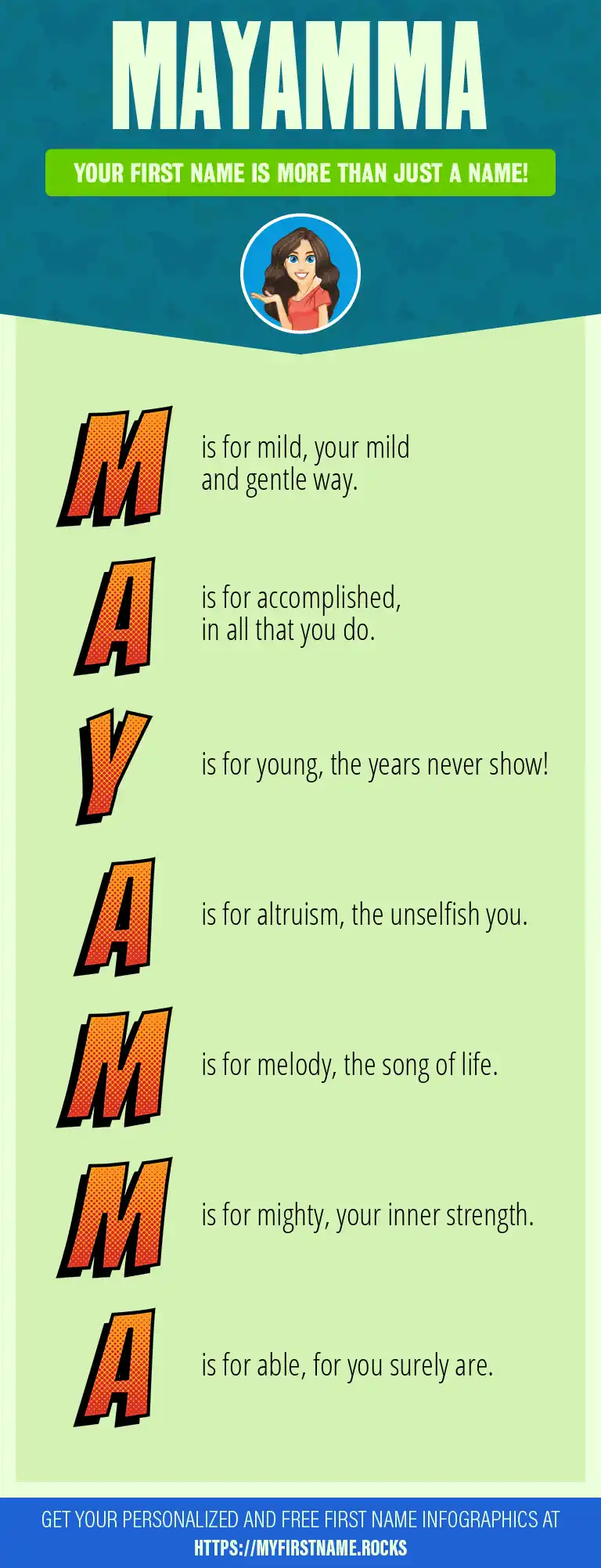 MAYAMMA

YOUR FIRST NAME IS MORE THAN JUST A NAME!

M is for mild, your mild and gentle way.

A is for accomplished, in all that you do.

Y is for young, the years never show!

A is for altruism, the unselfish you.

M is for melody, the song of life.

M is for mighty, your inner strength.

A is for able, for you surely are.

GET YOUR PERSONALIZED AND FREE FIRST NAME INFOGRAPHICS AT HTTPS://MYFIRSTNAME.ROCKS