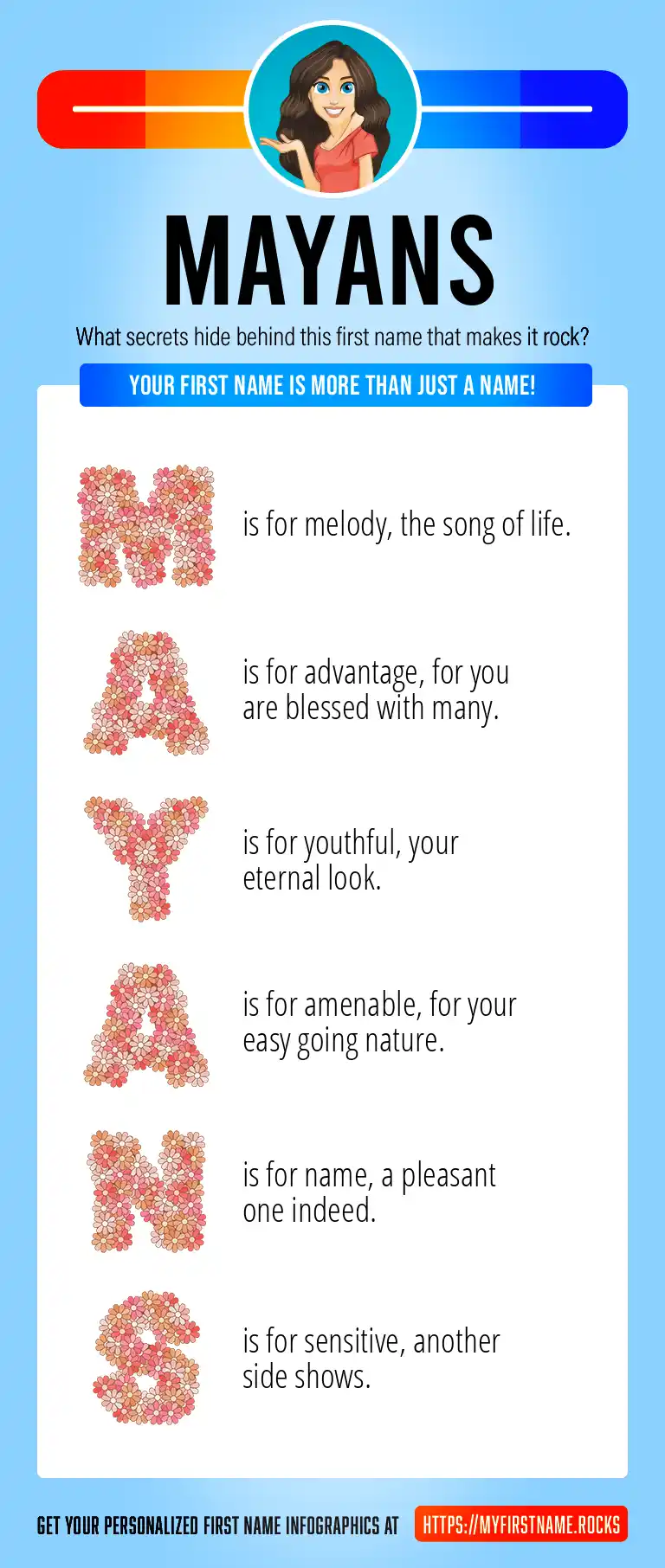 MAYANS

What secrets hide behind this first name that makes it rock?

YOUR FIRST NAME IS MORE THAN JUST A NAME!

M is for melody, the song of life.

A is for advantage, for you are blessed with many.

Y is for youthful, your eternal look.

A is for amenable, for your easy going nature.

N is for name, a pleasant one indeed.

S is for sensitive, another side shows.

GET YOUR PERSONALIZED FIRST NAME INFOGRAPHICS AT HTTPS://MYFIRSTNAME.ROCKS