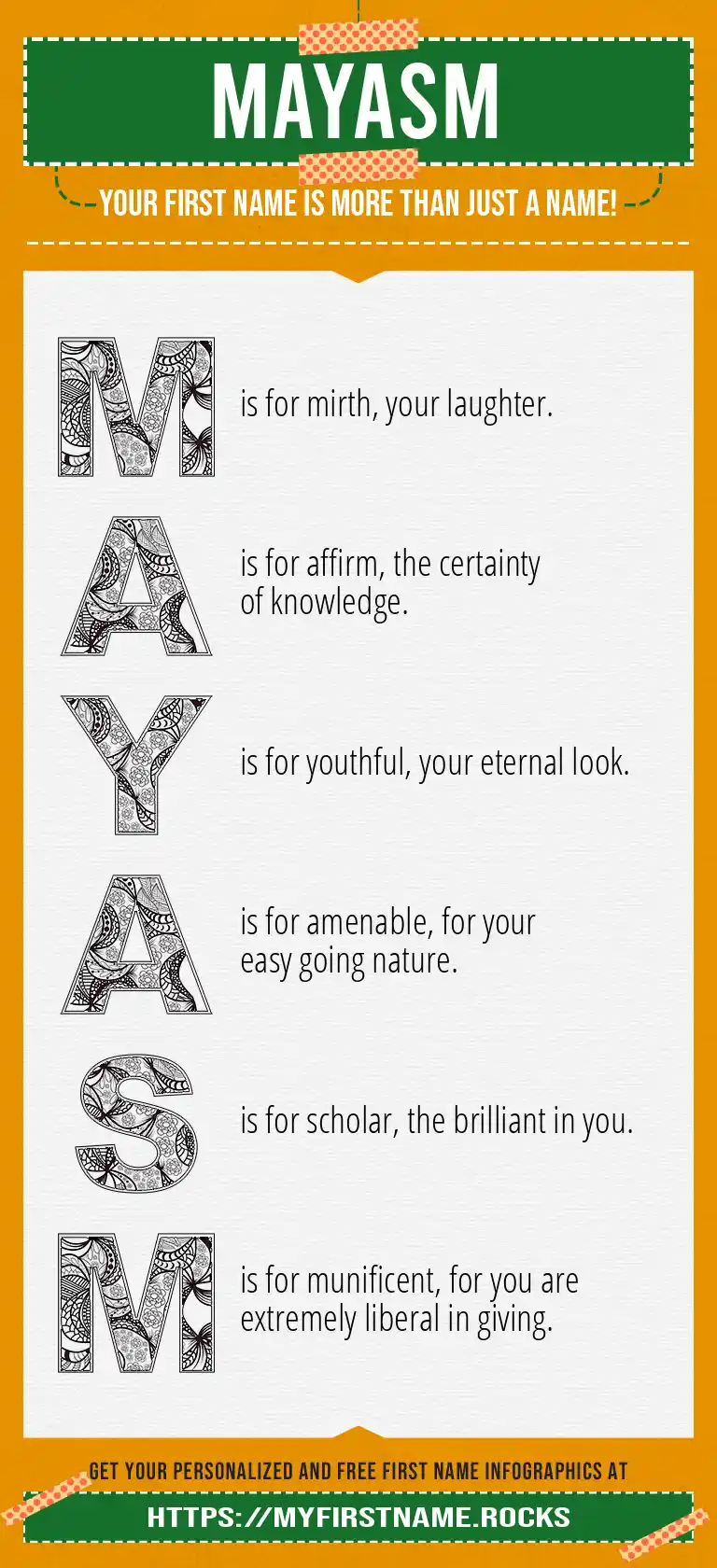 MAYASM

YOUR FIRST NAME IS MORE THAN JUST A NAME!

M is for mirth, your laughter.

A is for affirm, the certainty of knowledge.

Y is for youthful, your eternal look.

A is for amenable, for your easy going nature.

S is for scholar, the brilliant in you.

M is for munificent, for you are extremely liberal in giving.

GET YOUR PERSONALIZED AND FREE FIRST NAME INFOGRAPHICS AT

HTTPS://MYFIRSTNAME.ROCKS