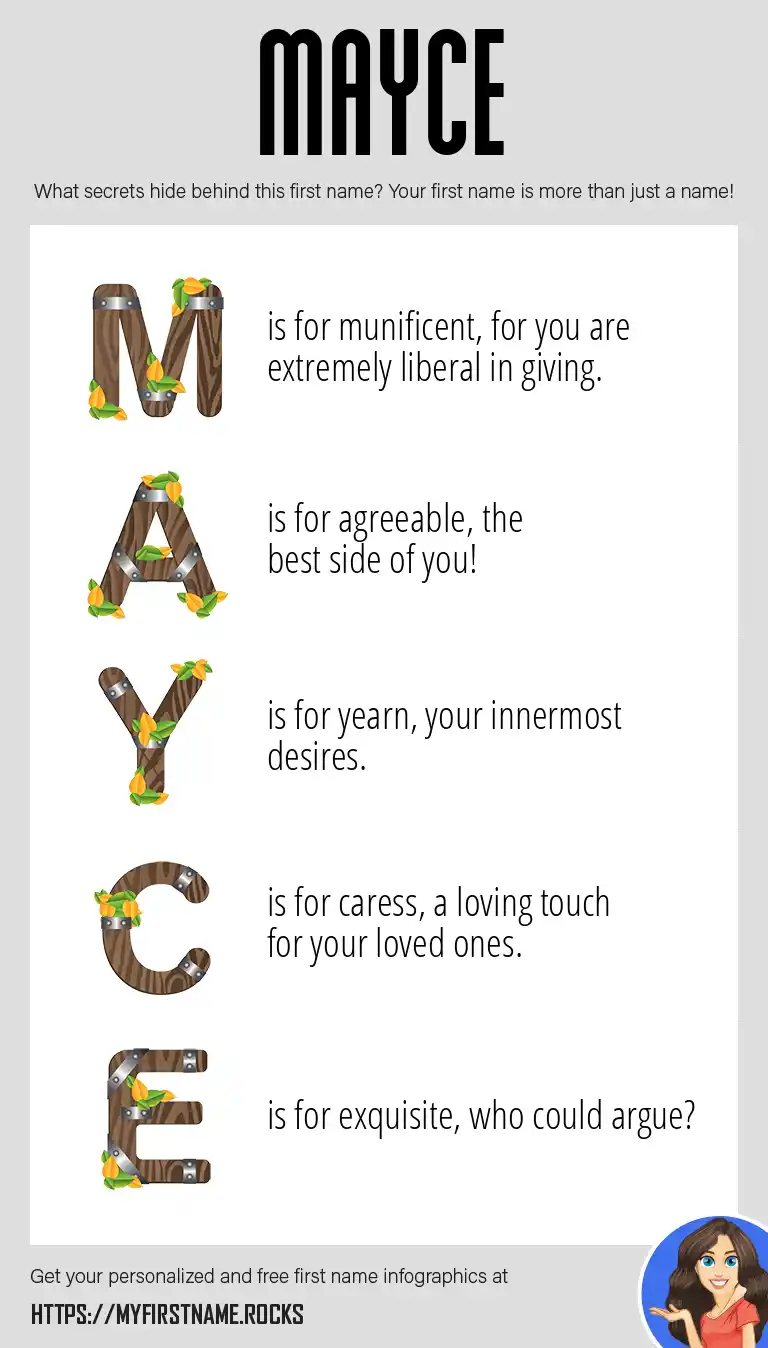 MAYCE

What secrets hide behind this first name? Your first name is more than just a name!

M is for munificent, for you are extremely liberal in giving.

A is for agreeable, the best side of you!

Y is for yearn, your innermost desires.

C is for caress, a loving touch for your loved ones.

E is for exquisite, who could argue?

Get your personalized and free first name infographics at

HTTPS://MYFIRSTNAME.ROCKS