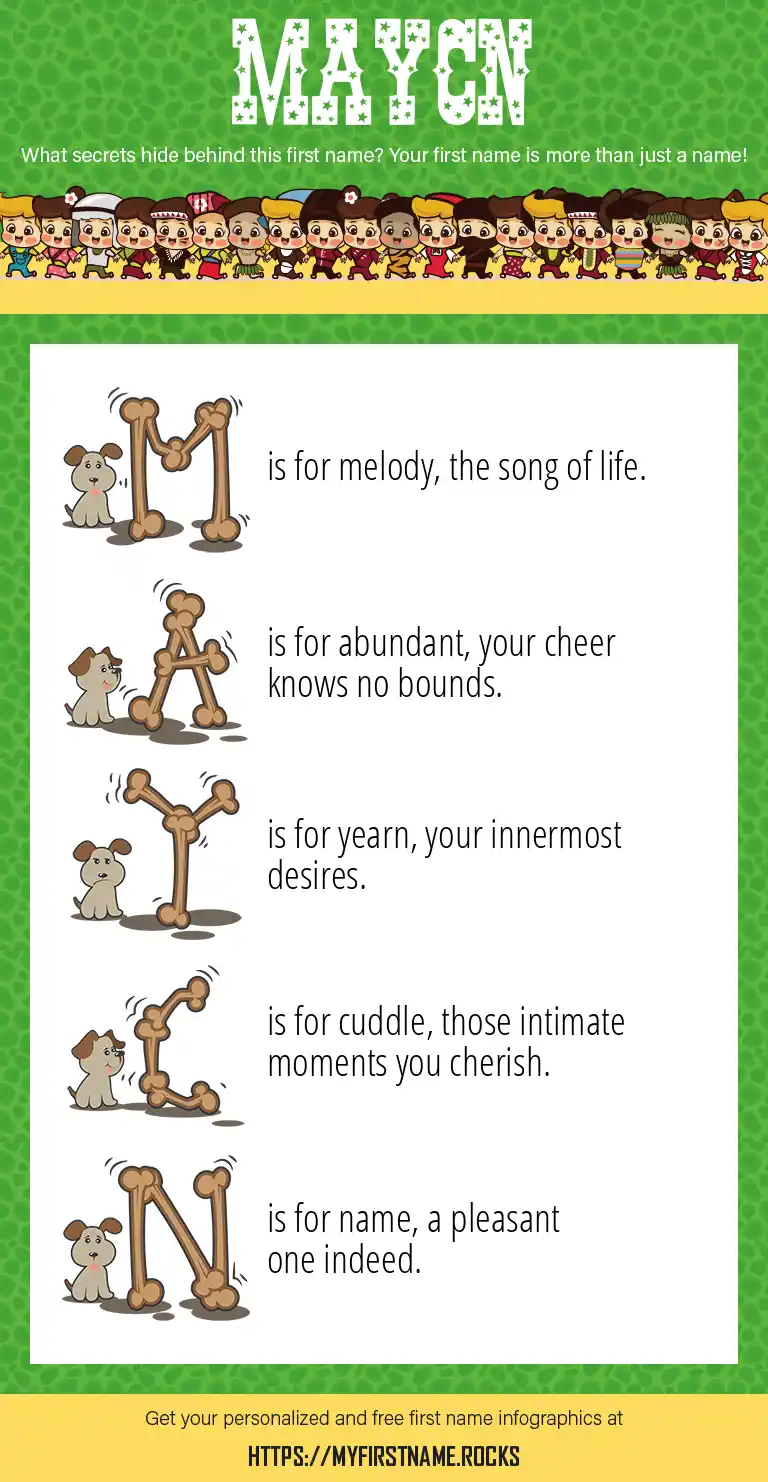 MAYCN

What secrets hide behind this first name? Your first name is more than just a name!

M is for melody, the song of life.

A is for abundant, your cheer knows no bounds.

Y is for yearn, your innermost desires.

C is for cuddle, those intimate moments you cherish.

N is for name, a pleasant one indeed.

Get your personalized and free first name infographics at

HTTPS://MYFIRSTNAME.ROCKS