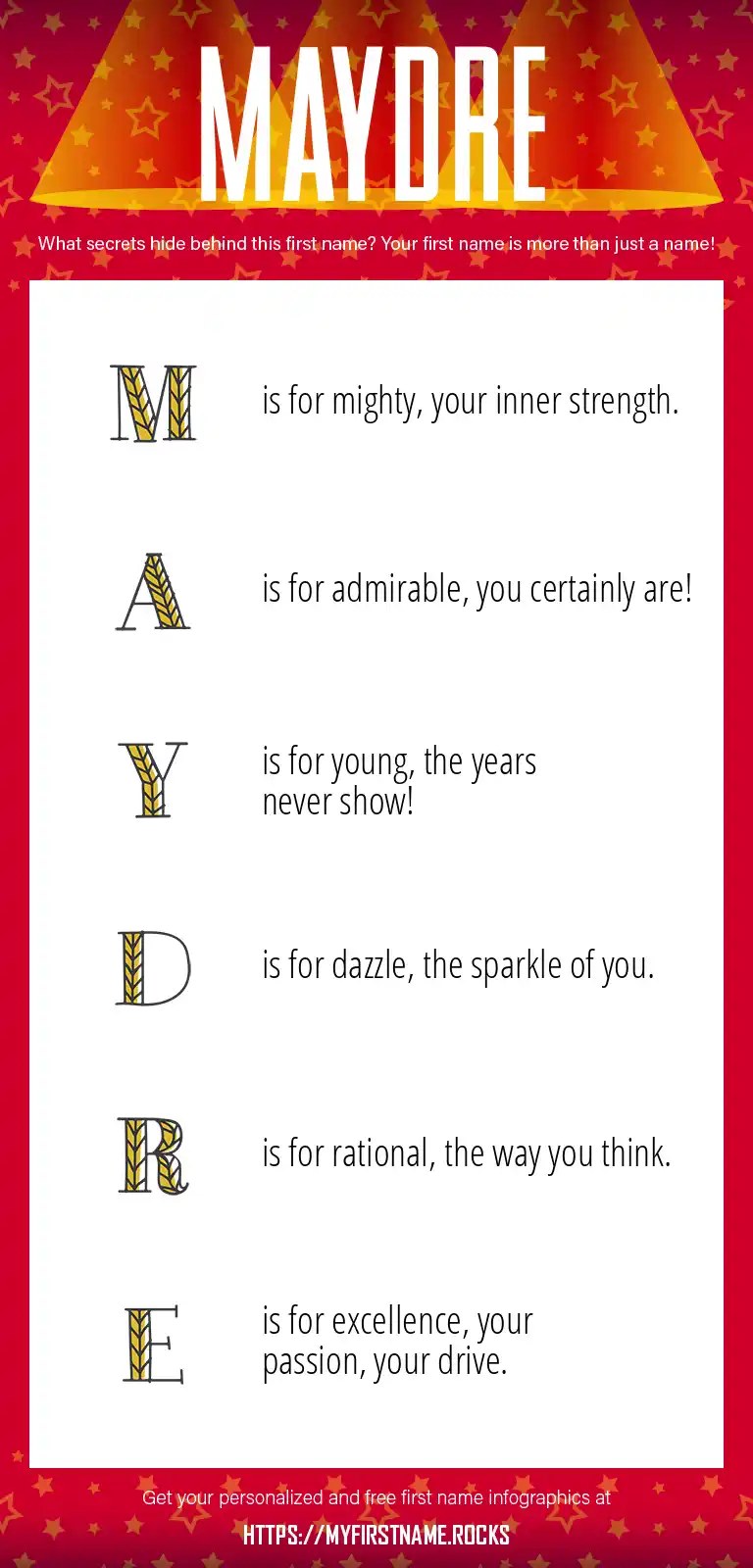 MAYDRE

What secrets hide behind this first name? Your first name is more than just a name!

M is for mighty, your inner strength.

A is for admirable, you certainly are!

Y is for young, the years never show!

D is for dazzle, the sparkle of you.

R is for rational, the way you think.

E is for excellence, your passion, your drive.

Get your personalized and free first name infographics at

HTTPS://MYFIRSTNAME.ROCKS