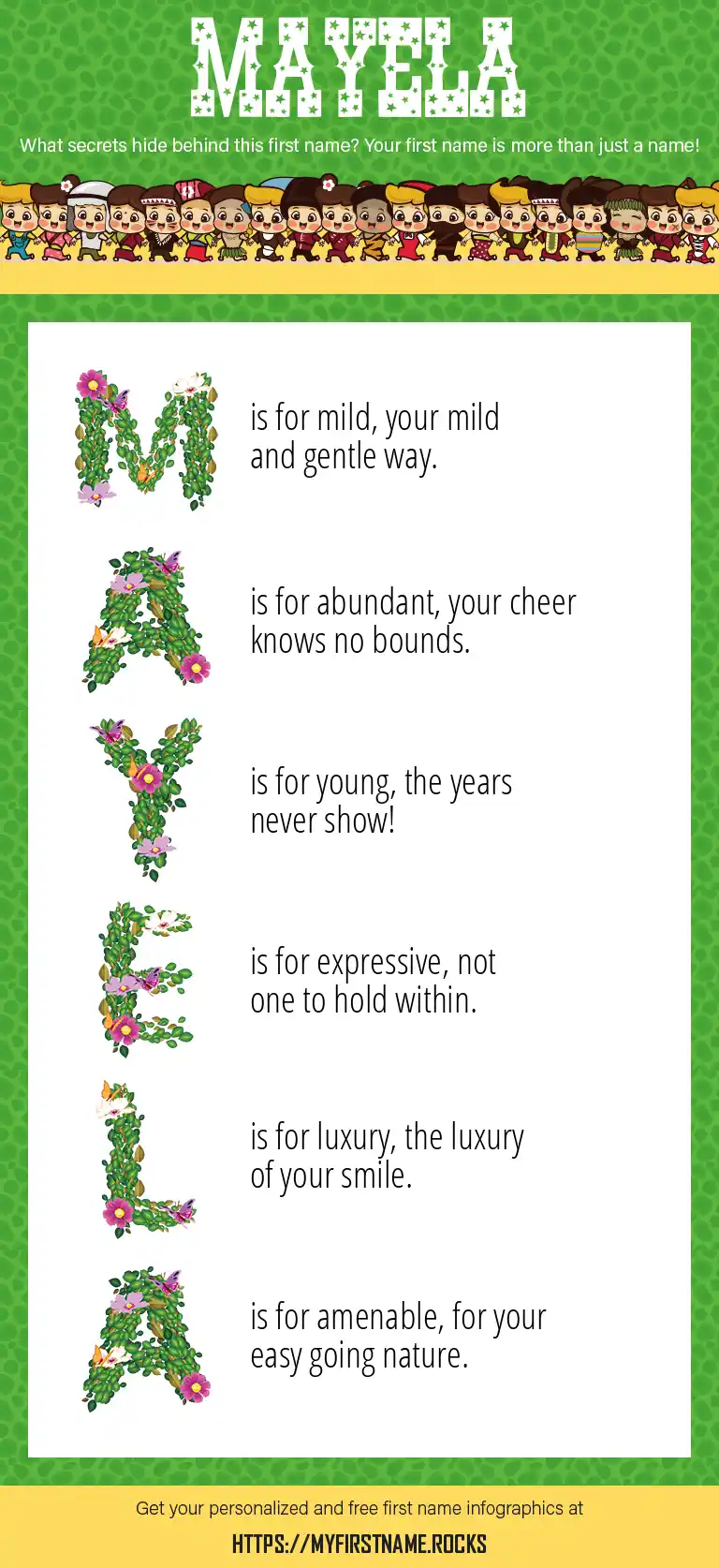 MAYELA

What secrets hide behind this first name? Your first name is more than just a name!

M is for mild, your mild and gentle way.

A is for abundant, your cheer knows no bounds.

Y is for young, the years never show!

E is for expressive, not one to hold within.

L is for luxury, the luxury of your smile.

A is for amenable, for your easy going nature.

Get your personalized and free first name infographics at

HTTPS://MYFIRSTNAME.ROCKS