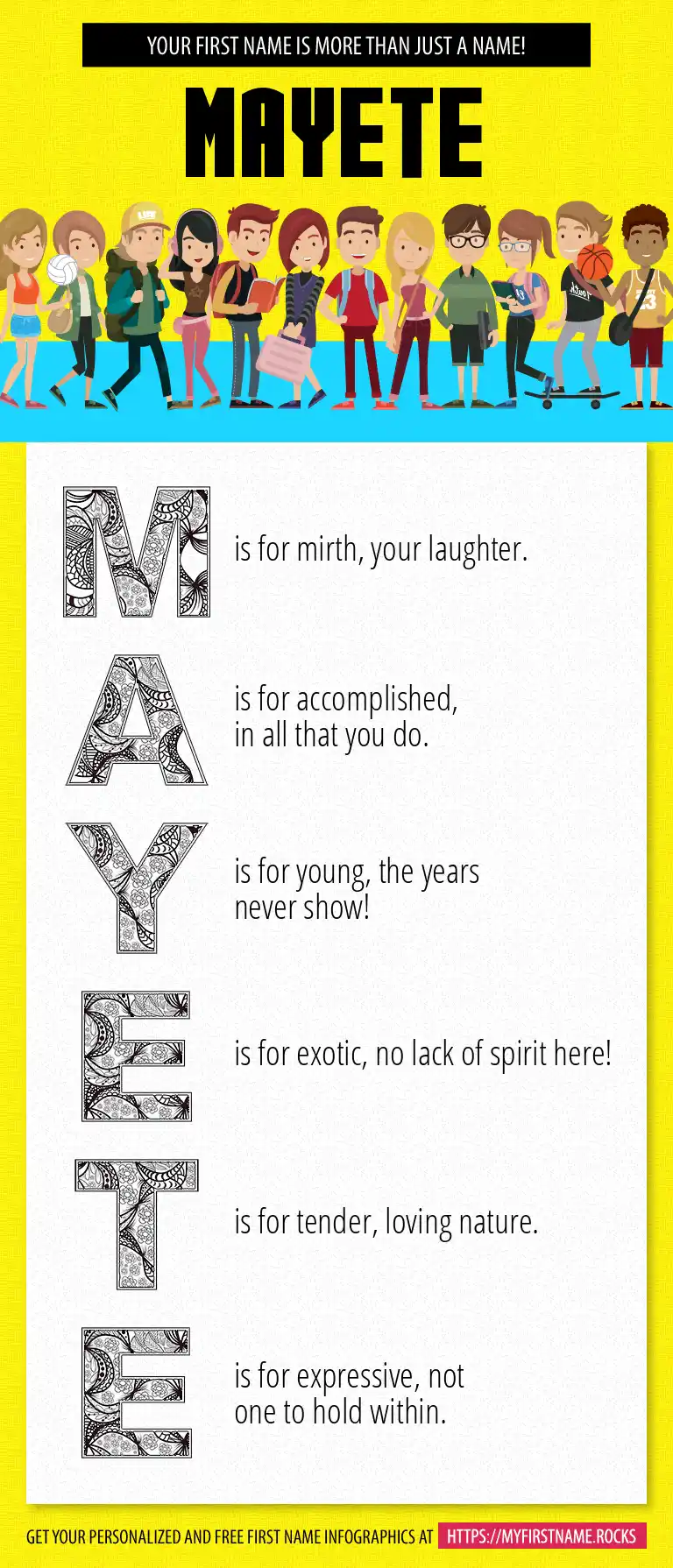 YOUR FIRST NAME IS MORE THAN JUST A NAME!

MAYETE

M is for mirth, your laughter.

A is for accomplished, in all that you do.

Y is for young, the years never show!

E is for exotic, no lack of spirit here!

T is for tender, loving nature.

E is for expressive, not one to hold within.

GET YOUR PERSONALIZED AND FREE FIRST NAME INFOGRAPHICS AT HTTPS://MYFIRSTNAME.ROCKS