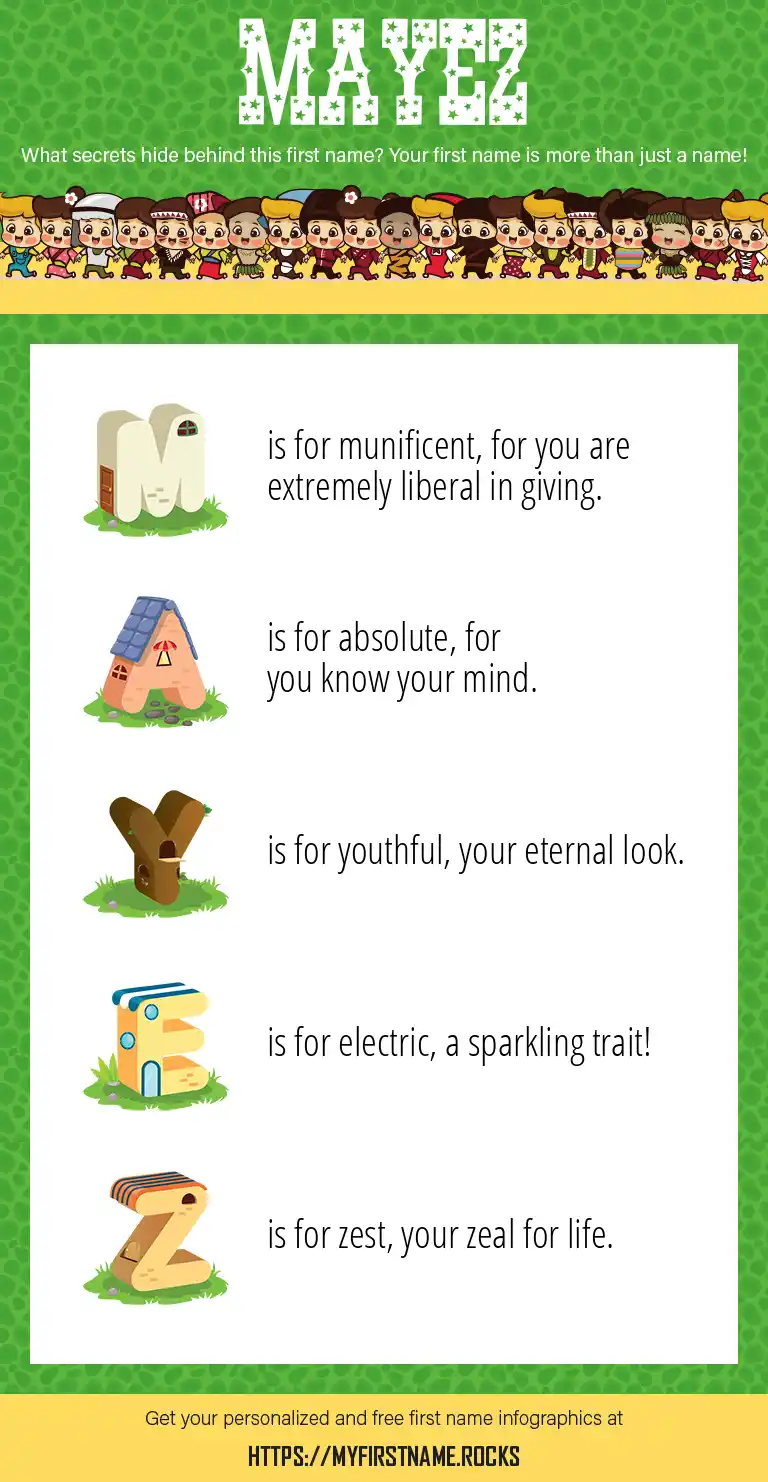 MAYEZ

What secrets hide behind this first name? Your first name is more than just a name!

M is for munificent, for you are extremely liberal in giving.

A is for absolute, for you know your mind.

Y is for youthful, your eternal look.

E is for electric, a sparkling trait!

Z is for zest, your zeal for life.

Get your personalized and free first name infographics at

HTTPS://MYFIRSTNAME.ROCKS