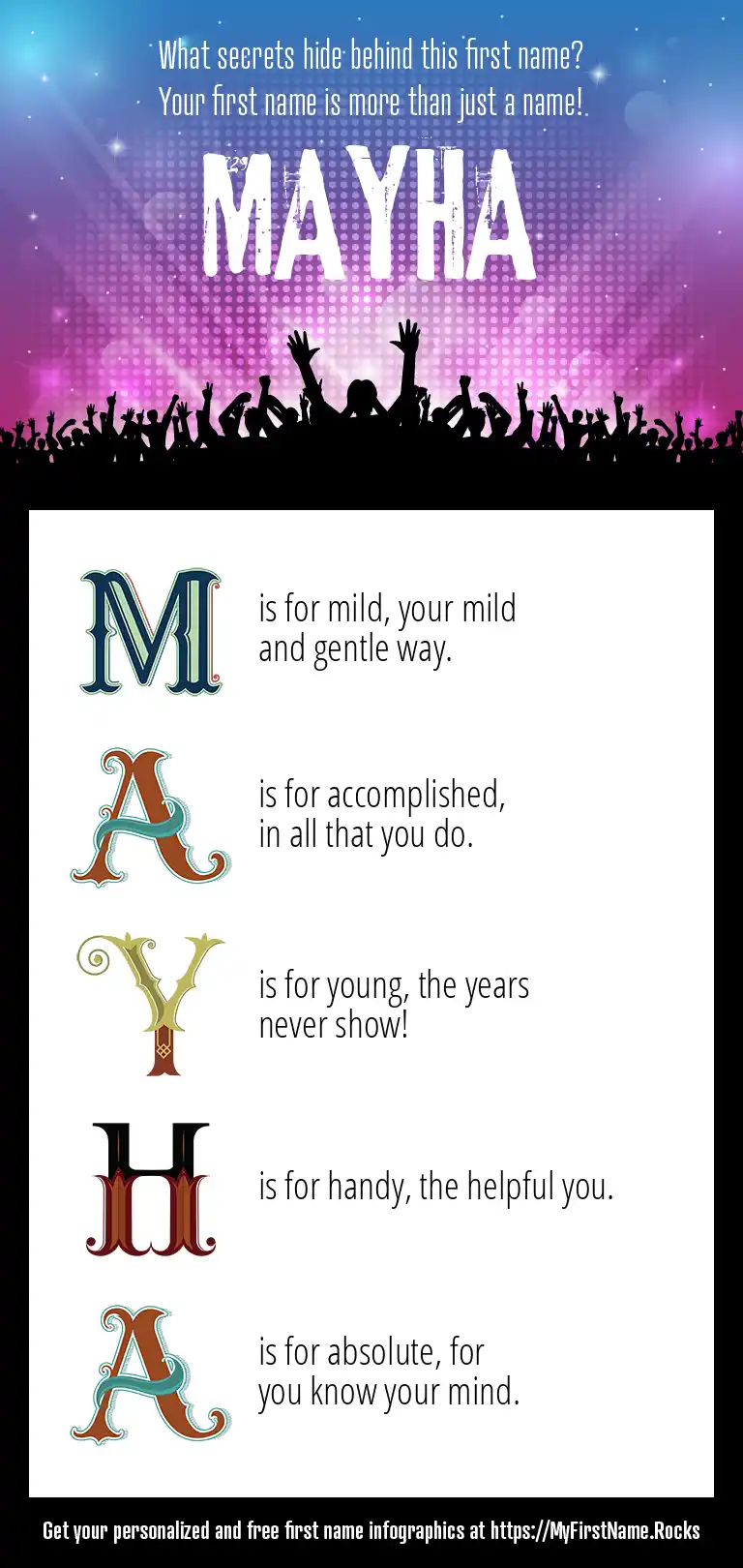 What secrets hide behind this first name?
Your first name is more than just a name!

MAYHA

M is for mild, your mild and gentle way.

A is for accomplished, in all that you do.

Y is for young, the years never show!

H is for handy, the helpful you.

A is for absolute, for you know your mind.

Get your personalized and free first name infographics at https://MyFirstName.Rocks