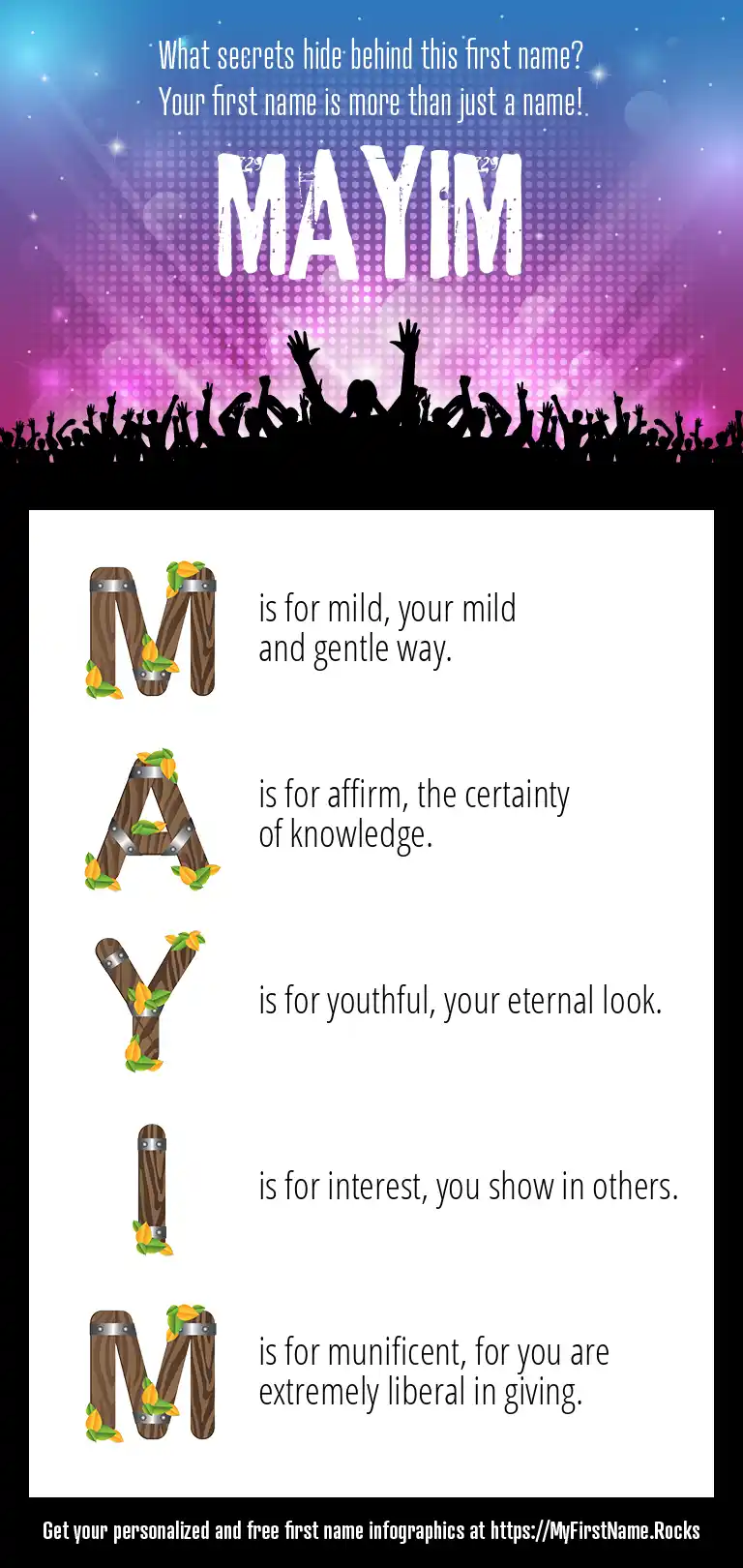 What secrets hide behind this first name?
Your first name is more than just a name!

MAYIM

M is for mild, your mild and gentle way.

A is for affirm, the certainty of knowledge.

Y is for youthful, your eternal look.

I is for interest, you show in others.

M is for munificent, for you are extremely liberal in giving.

Get your personalized and free first name infographics at https://MyFirstName.Rocks