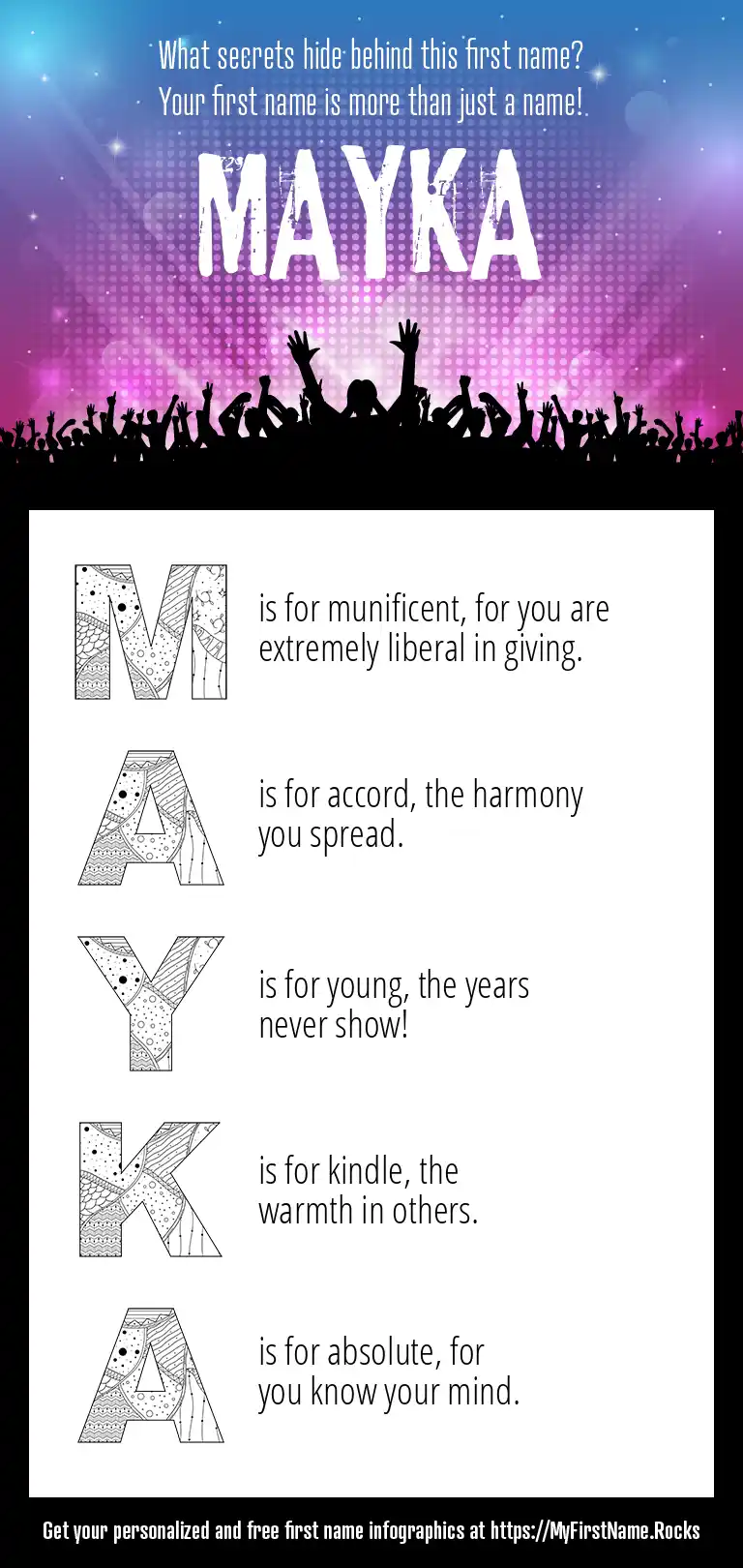 What secrets hide behind this first name?
Your first name is more than just a name!

MAYKA

M is for munificent, for you are extremely liberal in giving.

A is for accord, the harmony you spread.

Y is for young, the years never show!

K is for kindle, the warmth in others.

A is for absolute, for you know your mind.

Get your personalized and free first name infographics at https://MyFirstName.Rocks