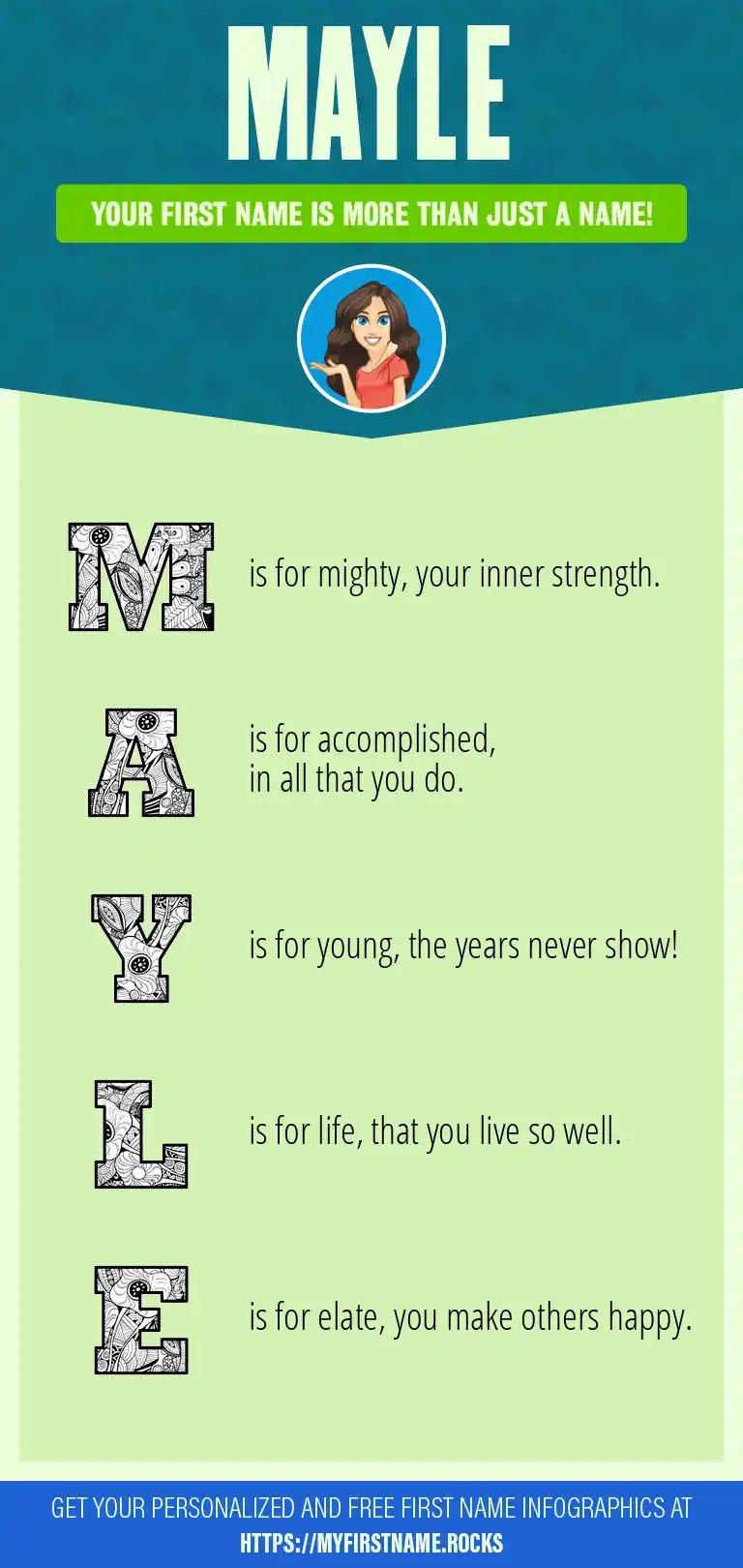 MAYLE

YOUR FIRST NAME IS MORE THAN JUST A NAME!

M is for mighty, your inner strength.

A is for accomplished, in all that you do.

Y is for young, the years never show!

L is for life, that you live so well.

E is for elate, you make others happy.

GET YOUR PERSONALIZED AND FREE FIRST NAME INFOGRAPHICS AT HTTPS://MYFIRSTNAME.ROCKS