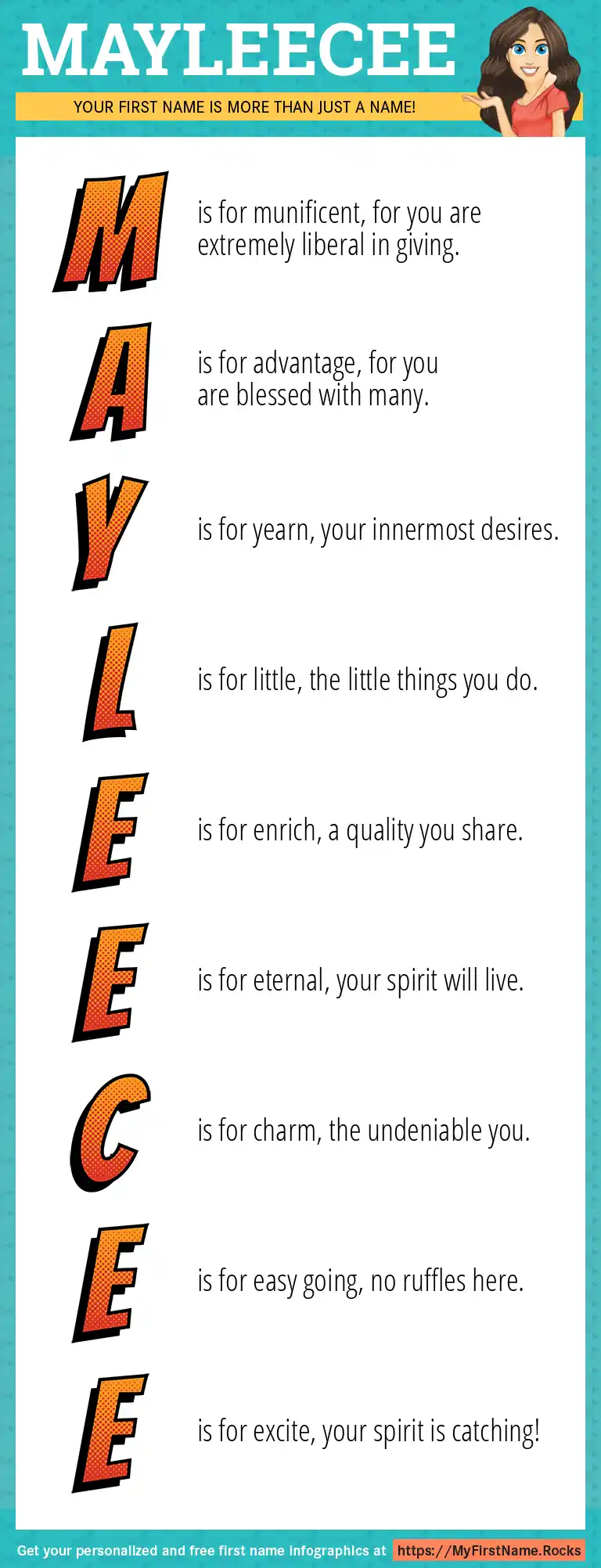 MAYLEECEE

YOUR FIRST NAME IS MORE THAN JUST A NAME!

M is for munificent, for you are extremely liberal in giving.

A is for advantage, for you are blessed with many.

Y is for yearn, your innermost desires.

L is for little, the little things you do.

E is for enrich, a quality you share.

E is for eternal, your spirit will live.

C is for charm, the undeniable you.

E is for easy going, no ruffles here.

E is for excite, your spirit is catching!

Get your personalized and free first name infographics at https://MyFirstName.Rocks