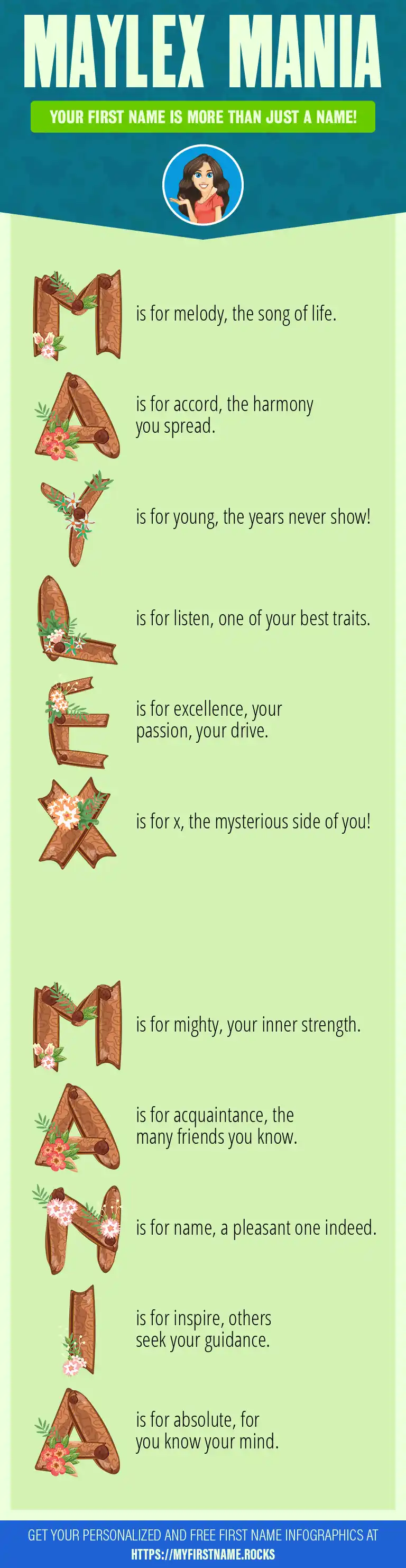 MAYLEX MANIA

YOUR FIRST NAME IS MORE THAN JUST A NAME!

M is for melody, the song of life.

A is for accord, the harmony you spread.

Y is for young, the years never show!

L is for listen, one of your best traits.

E is for excellence, your passion, your drive.

X is for x, the mysterious side of you!

M is for mighty, your inner strength.

A is for acquaintance, the many friends you know.

N is for name, a pleasant one indeed.

I is for inspire, others seek your guidance.

A is for absolute, for you know your mind.

GET YOUR PERSONALIZED AND FREE FIRST NAME INFOGRAPHICS AT HTTPS://MYFIRSTNAME.ROCKS