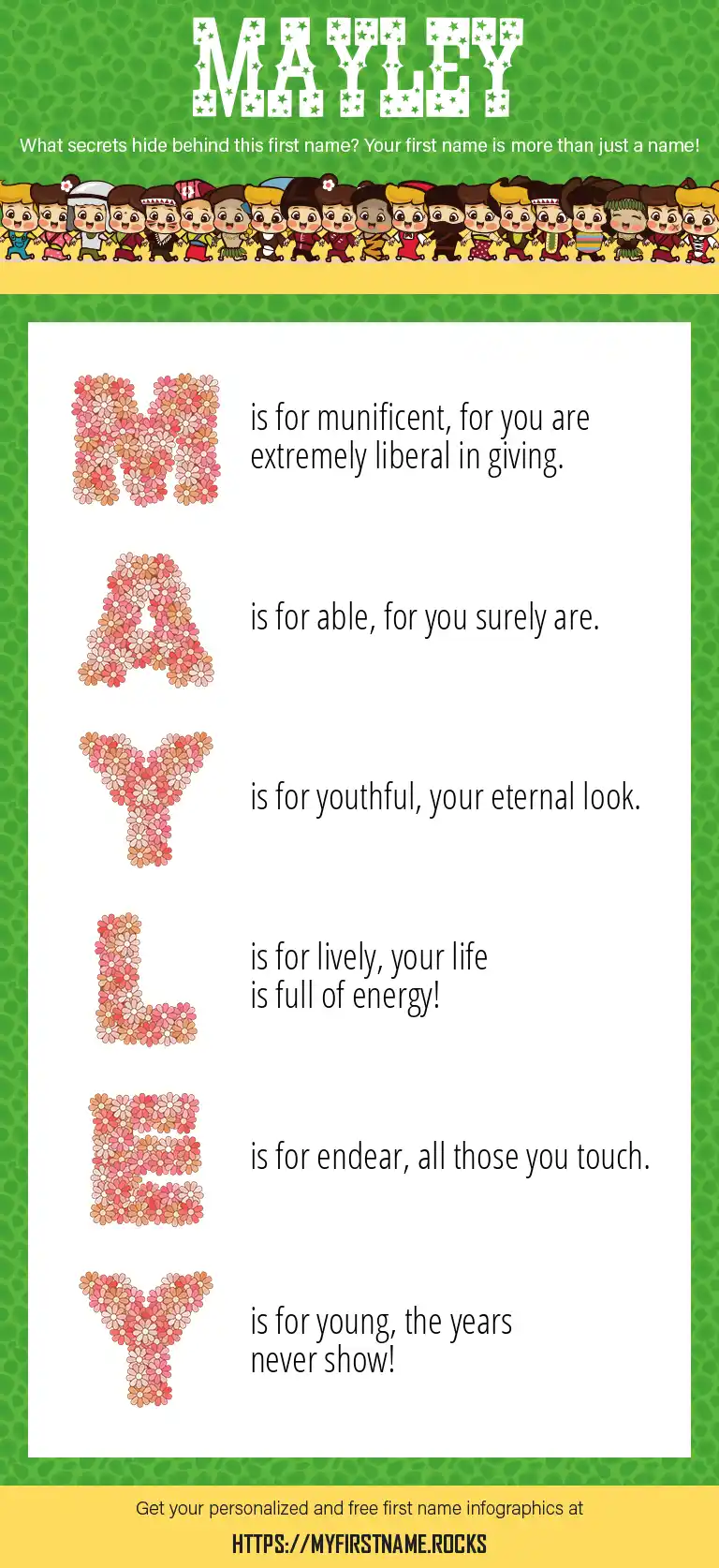 MAYLEY

What secrets hide behind this first name? Your first name is more than just a name!

M is for munificent, for you are extremely liberal in giving.

A is for able, for you surely are.

Y is for youthful, your eternal look.

L is for lively, your life is full of energy!

E is for endear, all those you touch.

Y is for young, the years never show!

Get your personalized and free first name infographics at

HTTPS://MYFIRSTNAME.ROCKS