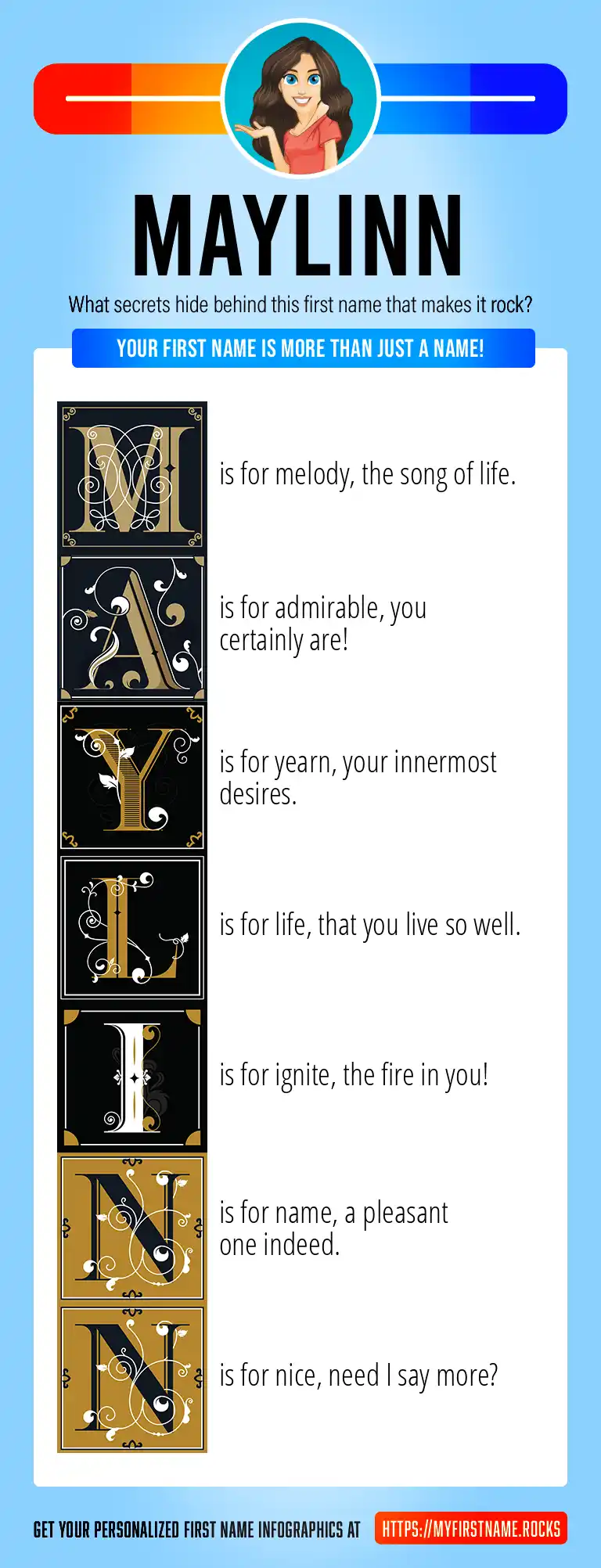 MAYLINN

What secrets hide behind this first name that makes it rock?

YOUR FIRST NAME IS MORE THAN JUST A NAME!

M is for melody, the song of life.

A is for admirable, you certainly are!

Y is for yearn, your innermost desires.

L is for life, that you live so well.

I is for ignite, the fire in you!

N is for name, a pleasant one indeed.

N is for nice, need I say more?

GET YOUR PERSONALIZED FIRST NAME INFOGRAPHICS AT HTTPS://MYFIRSTNAME.ROCKS