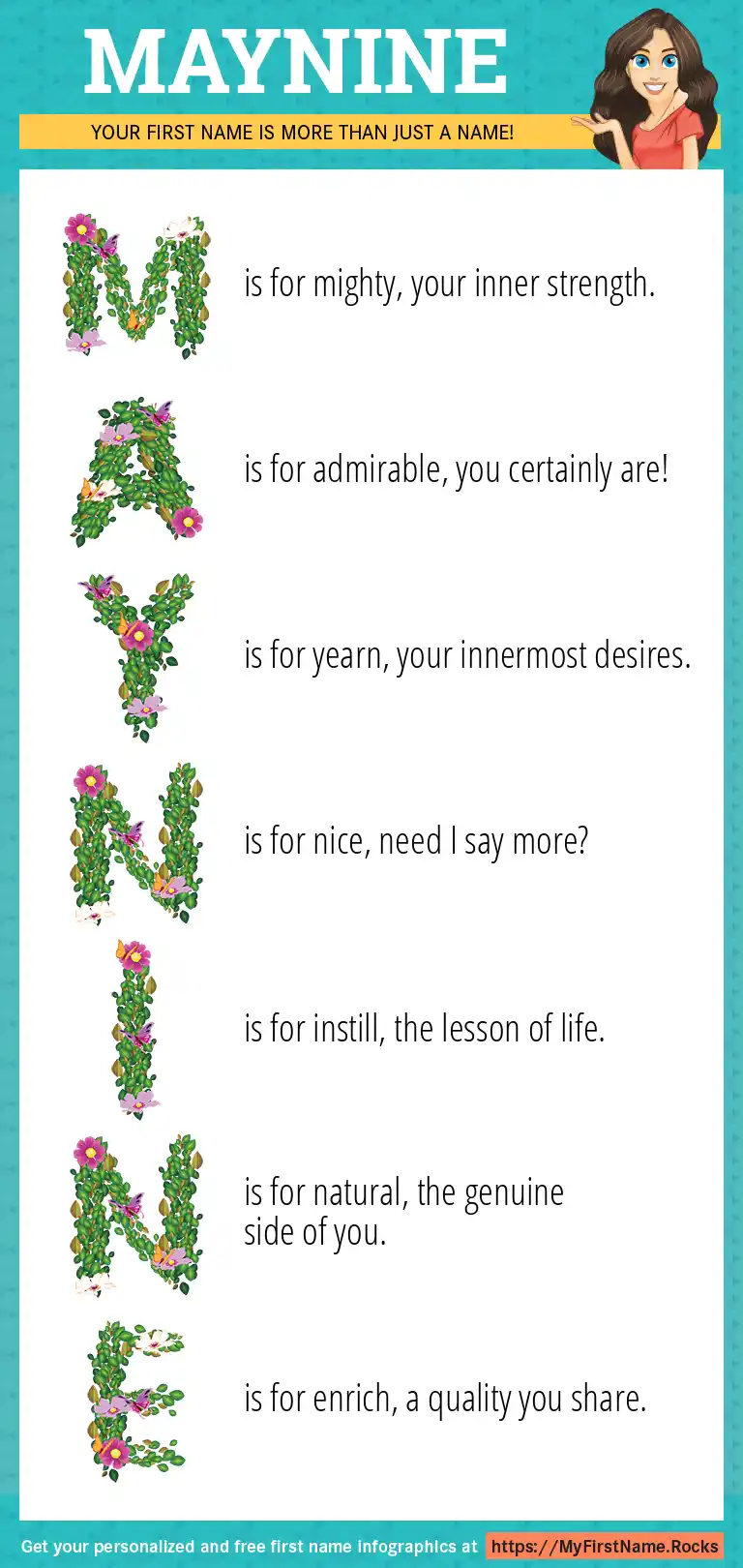 MAYNINE

YOUR FIRST NAME IS MORE THAN JUST A NAME!

M is for mighty, your inner strength.

A is for admirable, you certainly are!

Y is for yearn, your innermost desires.

N is for nice, need I say more?

I is for instill, the lesson of life.

N is for natural, the genuine side of you.

E is for enrich, a quality you share.

Get your personalized and free first name infographics at https://MyFirstName.Rocks