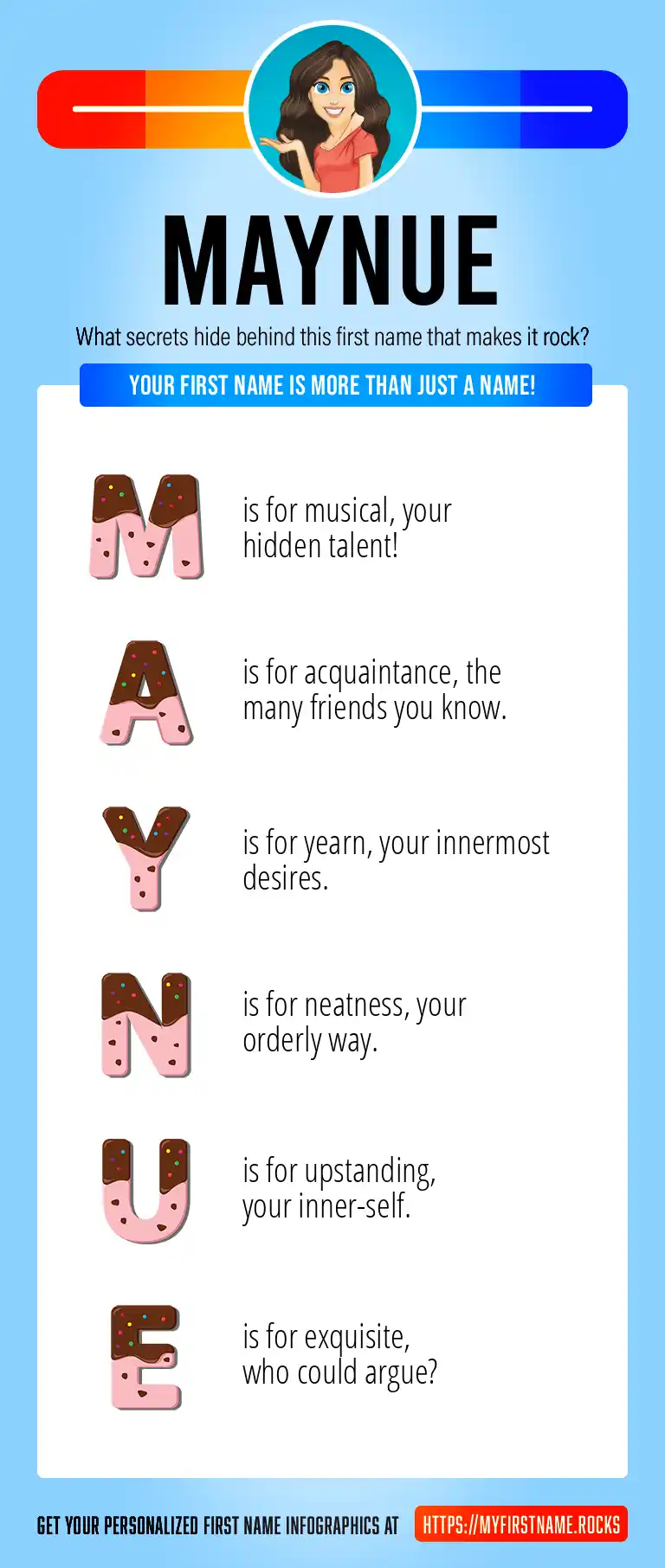 MAYNUE

What secrets hide behind this first name that makes it rock?

YOUR FIRST NAME IS MORE THAN JUST A NAME!

M is for musical, your hidden talent!

A is for acquaintance, the many friends you know.

Y is for yearn, your innermost desires.

N is for neatness, your orderly way.

U is for upstanding, your inner-self.

E is for exquisite, who could argue?

GET YOUR PERSONALIZED FIRST NAME INFOGRAPHICS AT HTTPS://MYFIRSTNAME.ROCKS