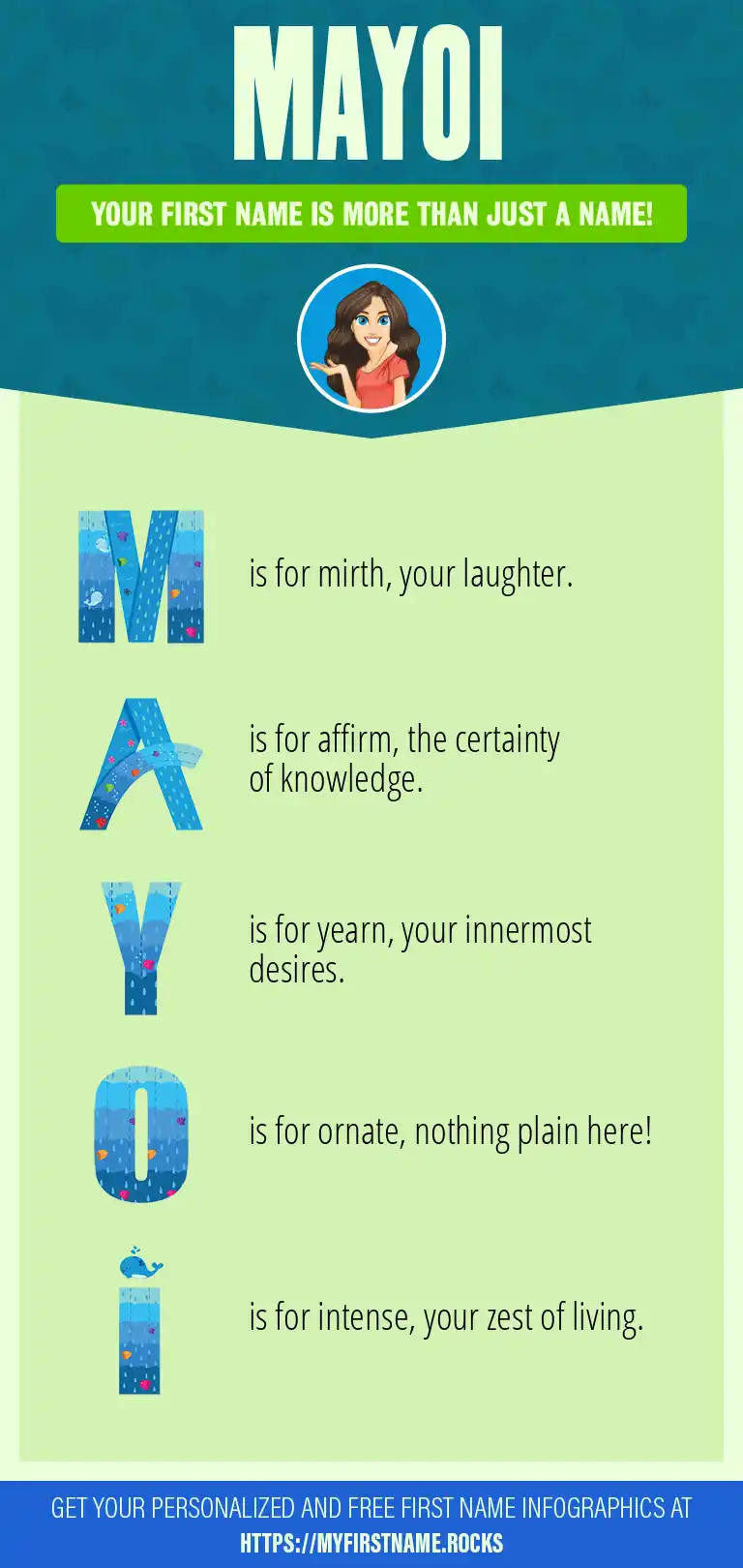 MAYOI

YOUR FIRST NAME IS MORE THAN JUST A NAME!

M is for mirth, your laughter.

A is for affirm, the certainty of knowledge.

Y is for yearn, your innermost desires.

O is for ornate, nothing plain here!

I is for intense, your zest of living.

GET YOUR PERSONALIZED AND FREE FIRST NAME INFOGRAPHICS AT HTTPS://MYFIRSTNAME.ROCKS