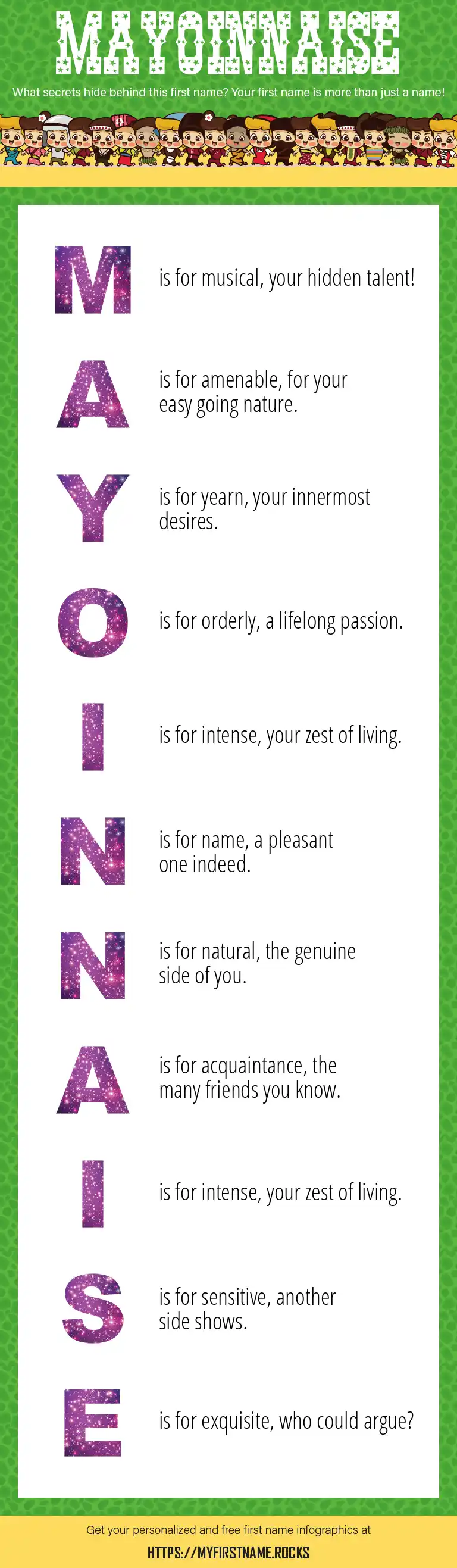 MAYOINNAISE

What secrets hide behind this first name? Your first name is more than just a name!

M is for musical, your hidden talent!

A is for amenable, for your easy going nature.

Y is for yearn, your innermost desires.

O is for orderly, a lifelong passion.

I is for intense, your zest of living.

N is for name, a pleasant one indeed.

N is for natural, the genuine side of you.

A is for acquaintance, the many friends you know.

I is for intense, your zest of living.

S is for sensitive, another side shows.

E is for exquisite, who could argue?

Get your personalized and free first name infographics at

HTTPS://MYFIRSTNAME.ROCKS