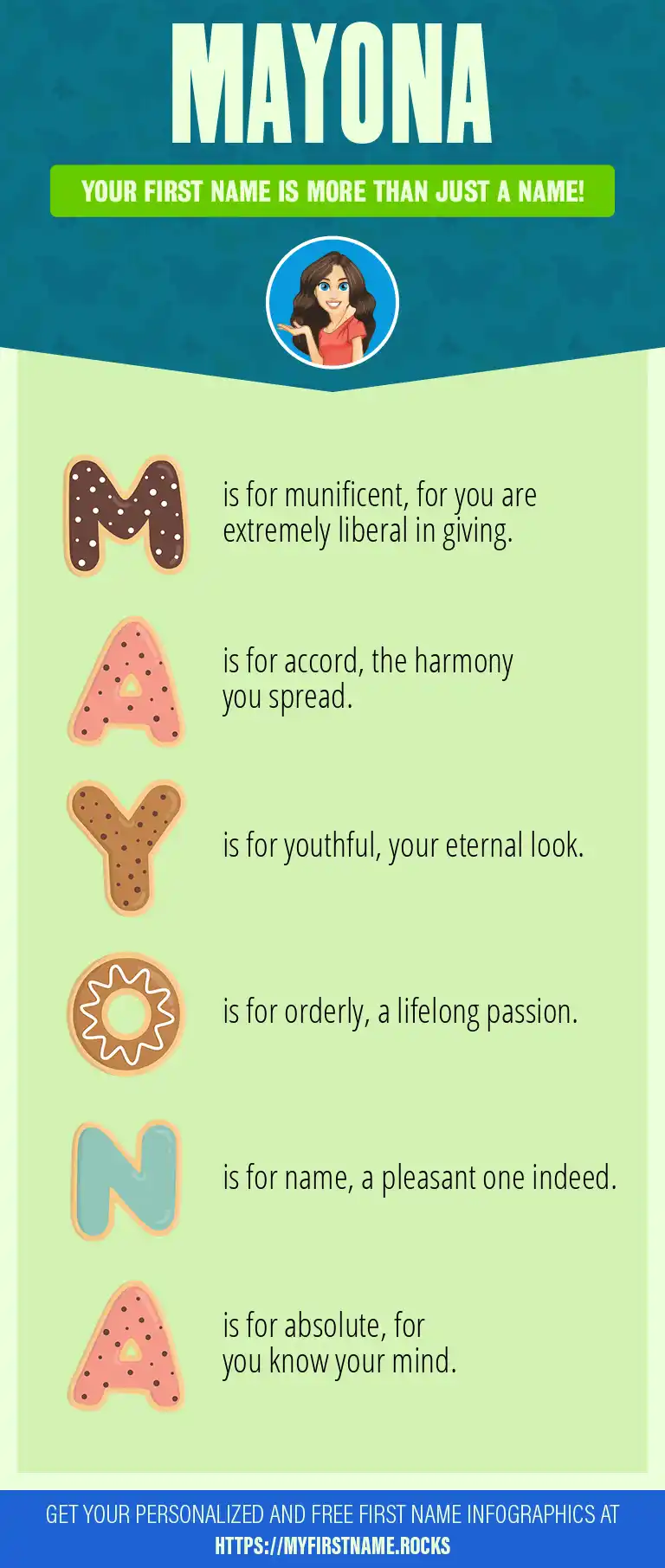 MAYONA

YOUR FIRST NAME IS MORE THAN JUST A NAME!

M is for munificent, for you are extremely liberal in giving.

A is for accord, the harmony you spread.

Y is for youthful, your eternal look.

O is for orderly, a lifelong passion.

N is for name, a pleasant one indeed.

A is for absolute, for you know your mind.

GET YOUR PERSONALIZED AND FREE FIRST NAME INFOGRAPHICS AT HTTPS://MYFIRSTNAME.ROCKS