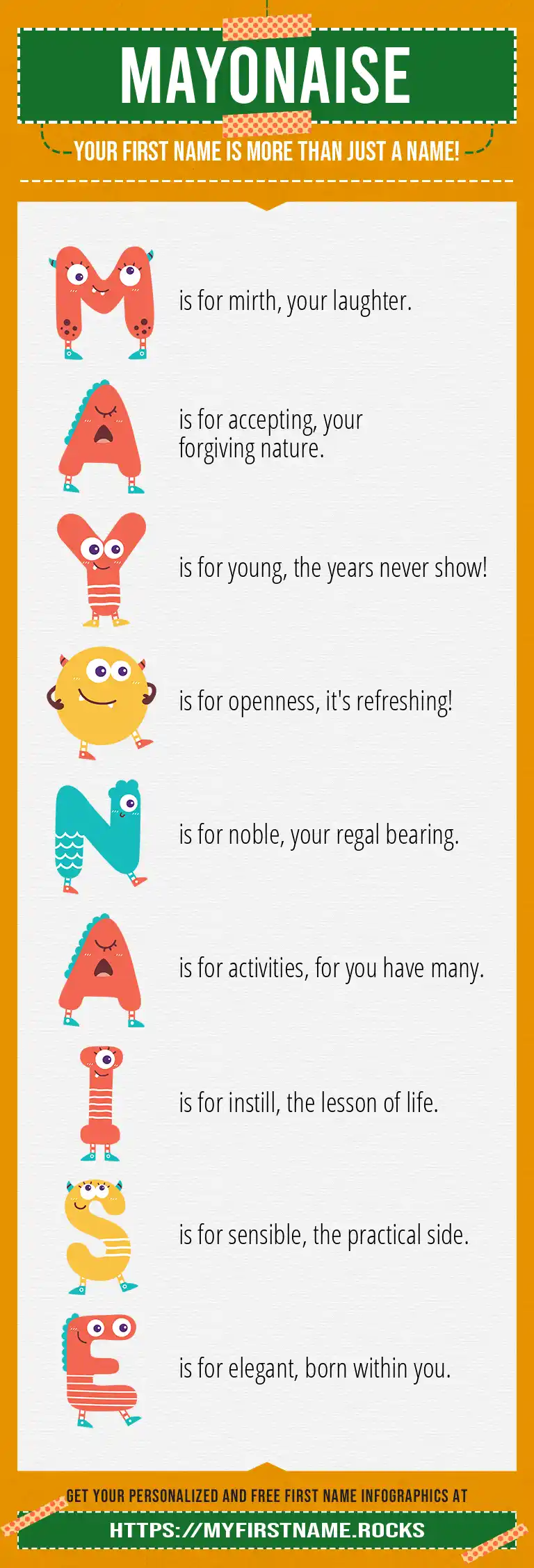 MAYONAISE

YOUR FIRST NAME IS MORE THAN JUST A NAME!

M is for mirth, your laughter.

A is for accepting, your forgiving nature.

Y is for young, the years never show!

O is for openness, it's refreshing!

N is for noble, your regal bearing.

A is for activities, for you have many.

I is for instill, the lesson of life.

S is for sensible, the practical side.

E is for elegant, born within you.

GET YOUR PERSONALIZED AND FREE FIRST NAME INFOGRAPHICS AT

HTTPS://MYFIRSTNAME.ROCKS