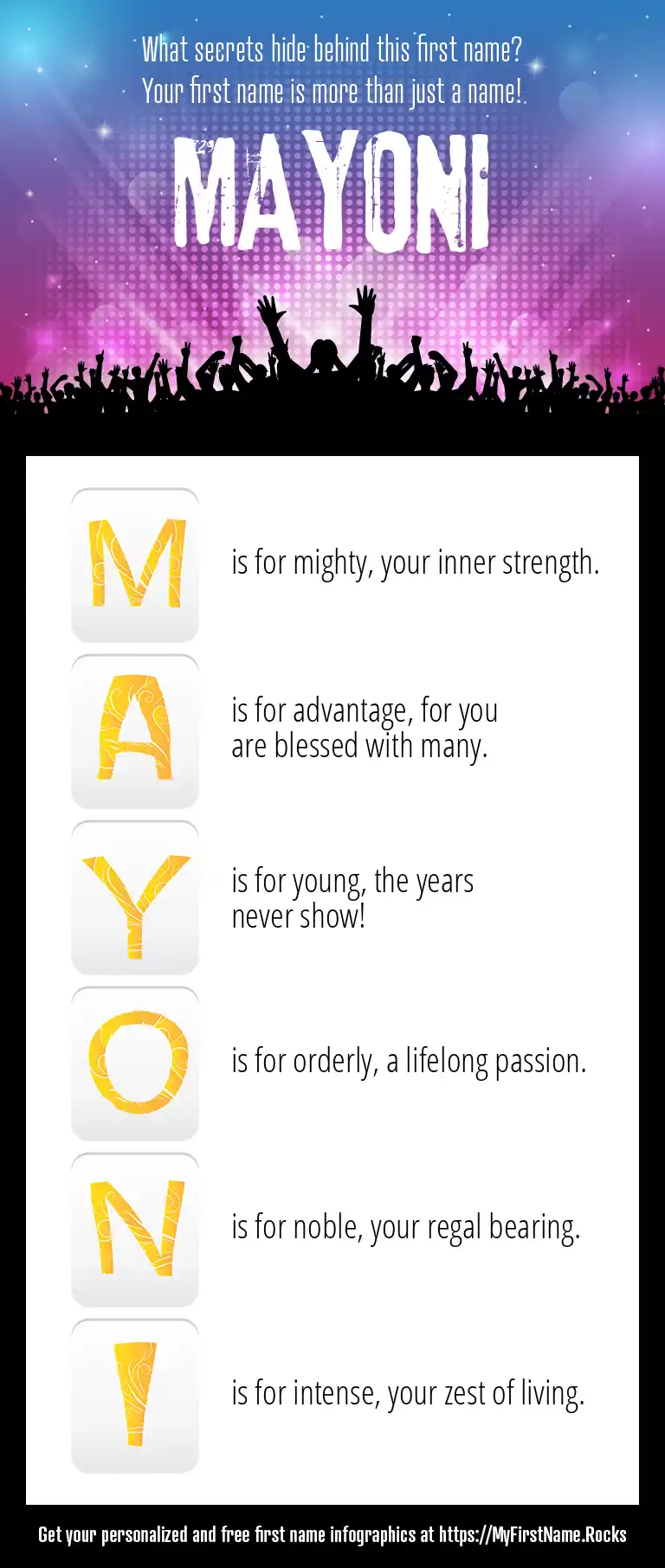 What secrets hide behind this first name?
Your first name is more than just a name!

MAYONI

M is for mighty, your inner strength.

A is for advantage, for you are blessed with many.

Y is for young, the years never show!

O is for orderly, a lifelong passion.

N is for noble, your regal bearing.

I is for intense, your zest of living.

Get your personalized and free first name infographics at https://MyFirstName.Rocks