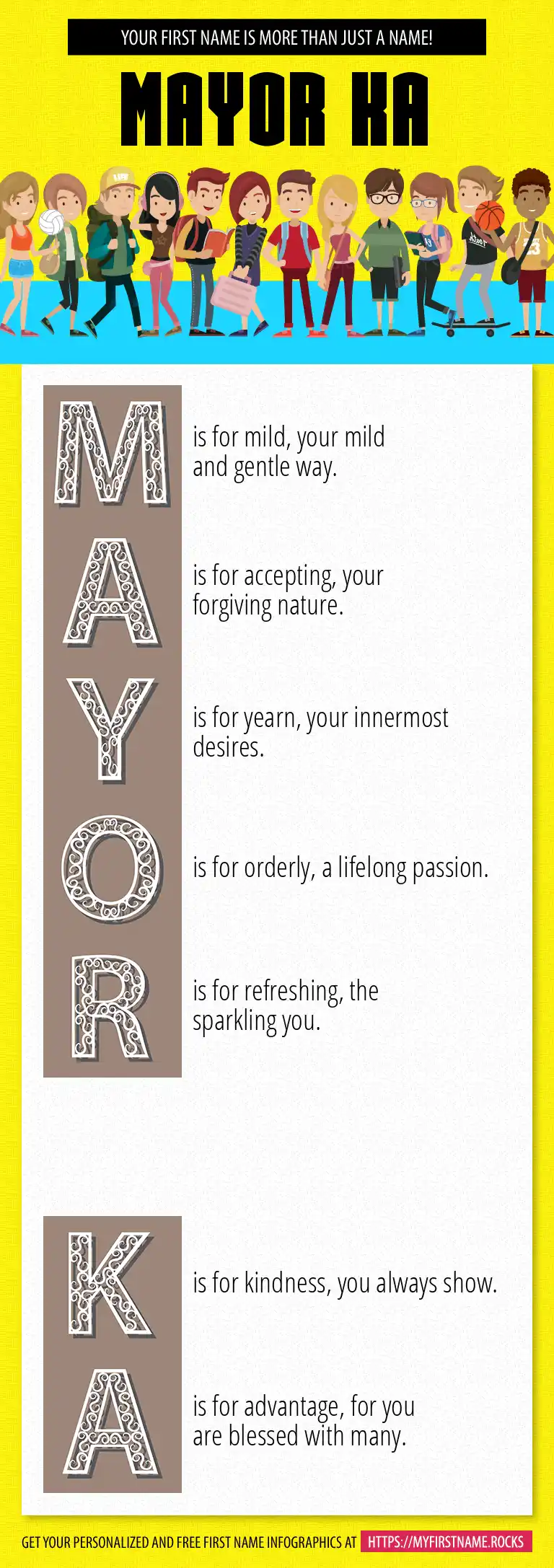 YOUR FIRST NAME IS MORE THAN JUST A NAME!

MAYOR KA

M is for mild, your mild and gentle way.

A is for accepting, your forgiving nature.

Y is for yearn, your innermost desires.

O is for orderly, a lifelong passion.

R is for refreshing, the sparkling you.

K is for kindness, you always show.

A is for advantage, for you are blessed with many.

GET YOUR PERSONALIZED AND FREE FIRST NAME INFOGRAPHICS AT HTTPS://MYFIRSTNAME.ROCKS