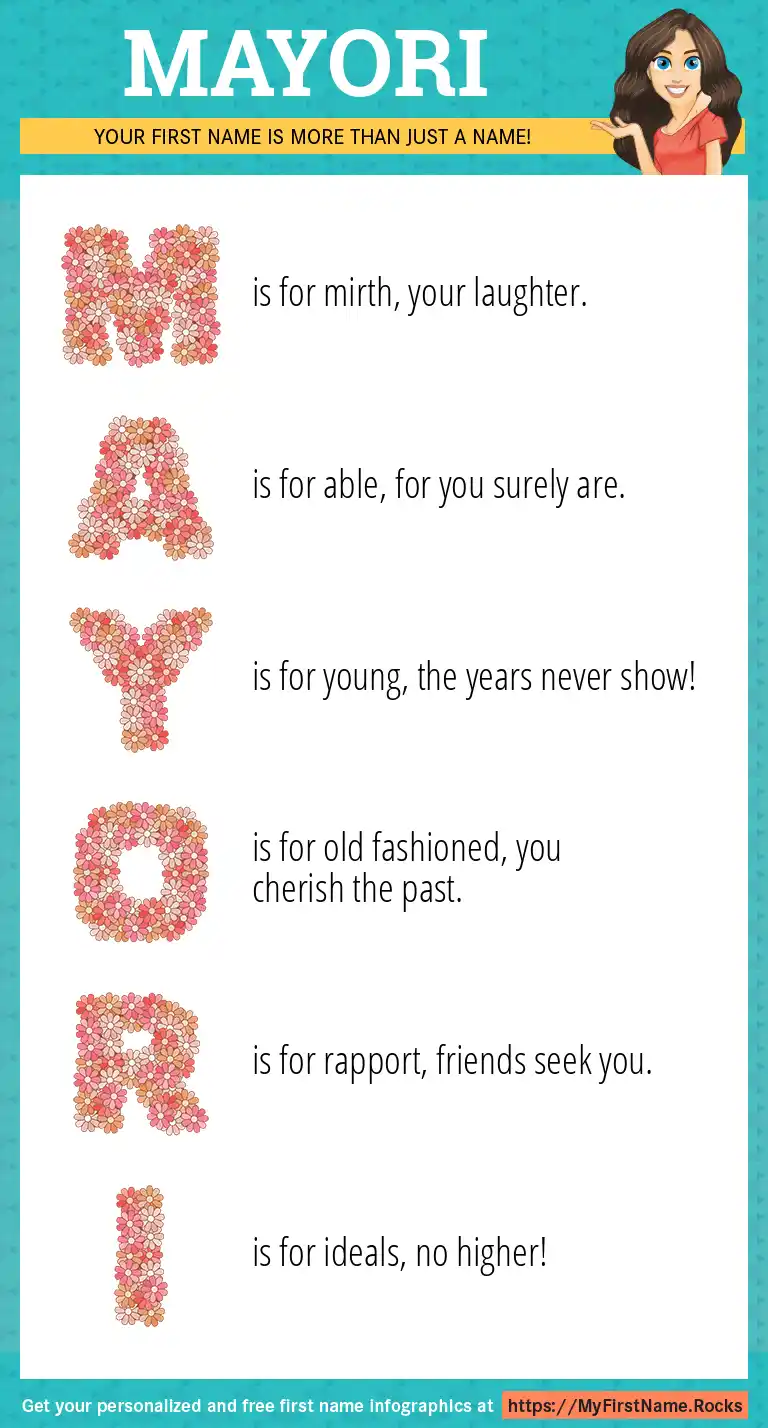 MAYORI

YOUR FIRST NAME IS MORE THAN JUST A NAME!

M is for mirth, your laughter.

A is for able, for you surely are.

Y is for young, the years never show!

O is for old fashioned, you cherish the past.

R is for rapport, friends seek you.

I is for ideals, no higher!

Get your personalized and free first name infographics at https://MyFirstName.Rocks