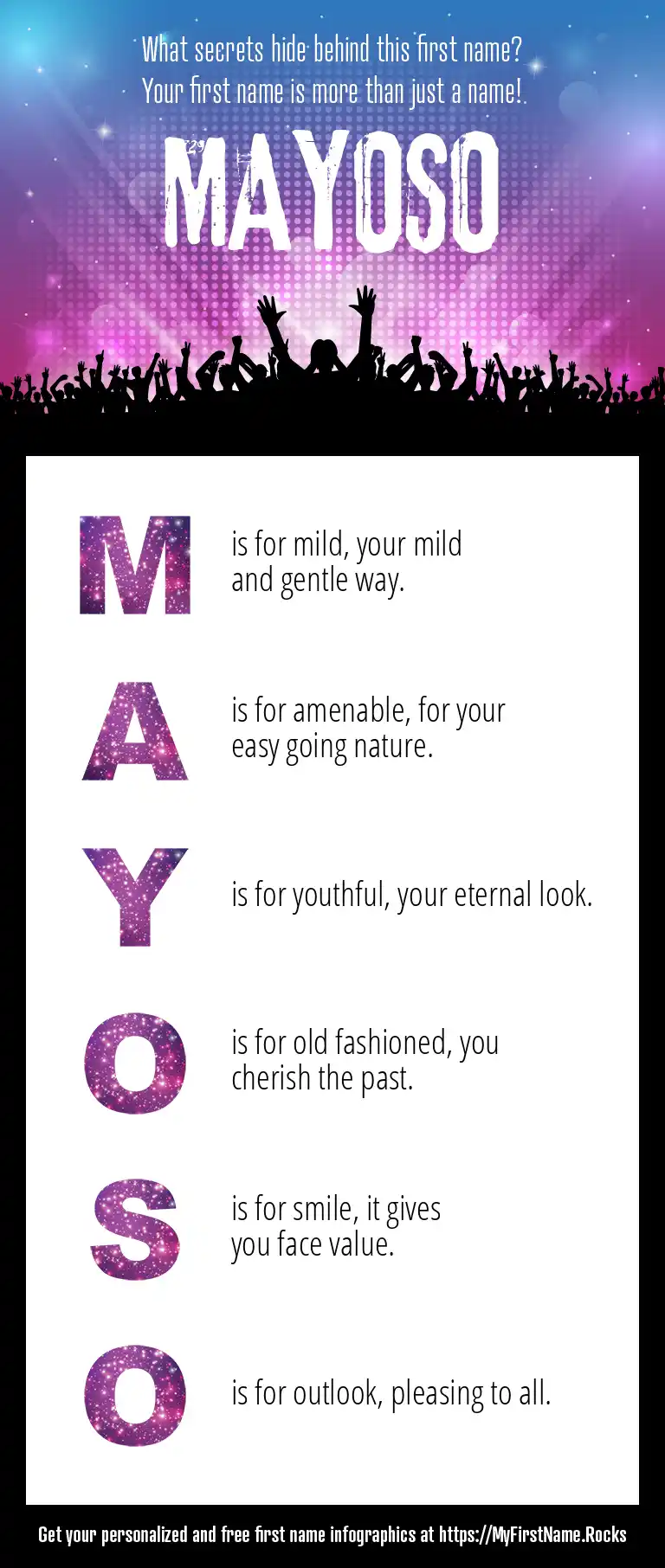 What secrets hide behind this first name?
Your first name is more than just a name!

MAYOSO

M is for mild, your mild and gentle way.

A is for amenable, for your easy going nature.

Y is for youthful, your eternal look.

O is for old fashioned, you cherish the past.

S is for smile, it gives you face value.

O is for outlook, pleasing to all.

Get your personalized and free first name infographics at https://MyFirstName.Rocks