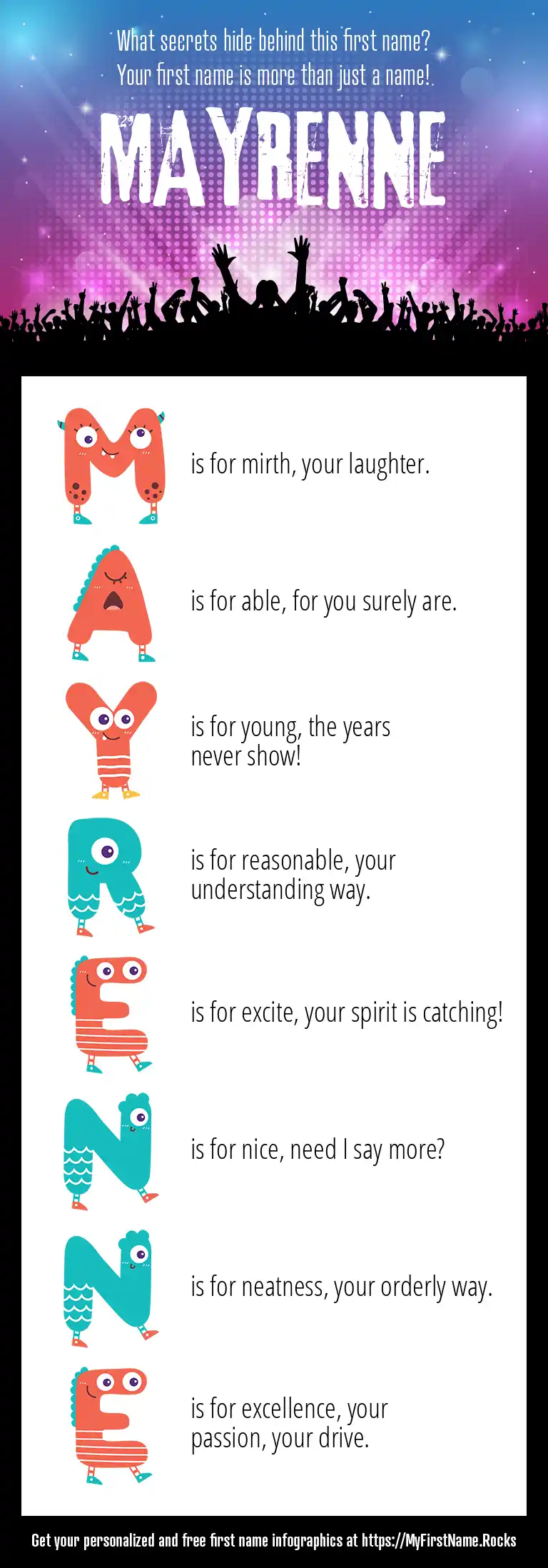 What secrets hide behind this first name?
Your first name is more than just a name!

MAYRENNE

M is for mirth, your laughter.

A is for able, for you surely are.

Y is for young, the years never show!

R is for reasonable, your understanding way.

E is for excite, your spirit is catching!

N is for nice, need I say more?

N is for neatness, your orderly way.

E is for excellence, your passion, your drive.

Get your personalized and free first name infographics at https://MyFirstName.Rocks