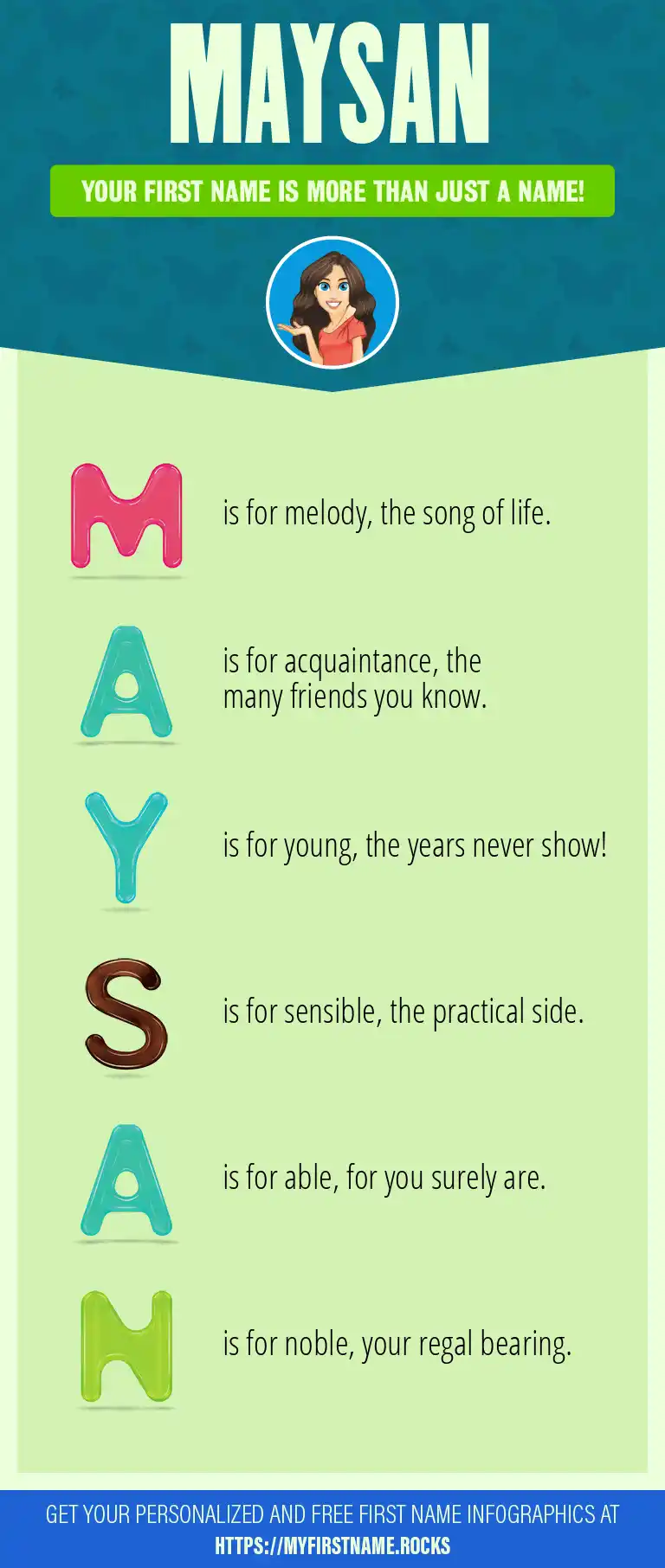 MAYSAN

YOUR FIRST NAME IS MORE THAN JUST A NAME!

M is for melody, the song of life.

A is for acquaintance, the many friends you know.

Y is for young, the years never show!

S is for sensible, the practical side.

A is for able, for you surely are.

N is for noble, your regal bearing.

GET YOUR PERSONALIZED AND FREE FIRST NAME INFOGRAPHICS AT HTTPS://MYFIRSTNAME.ROCKS